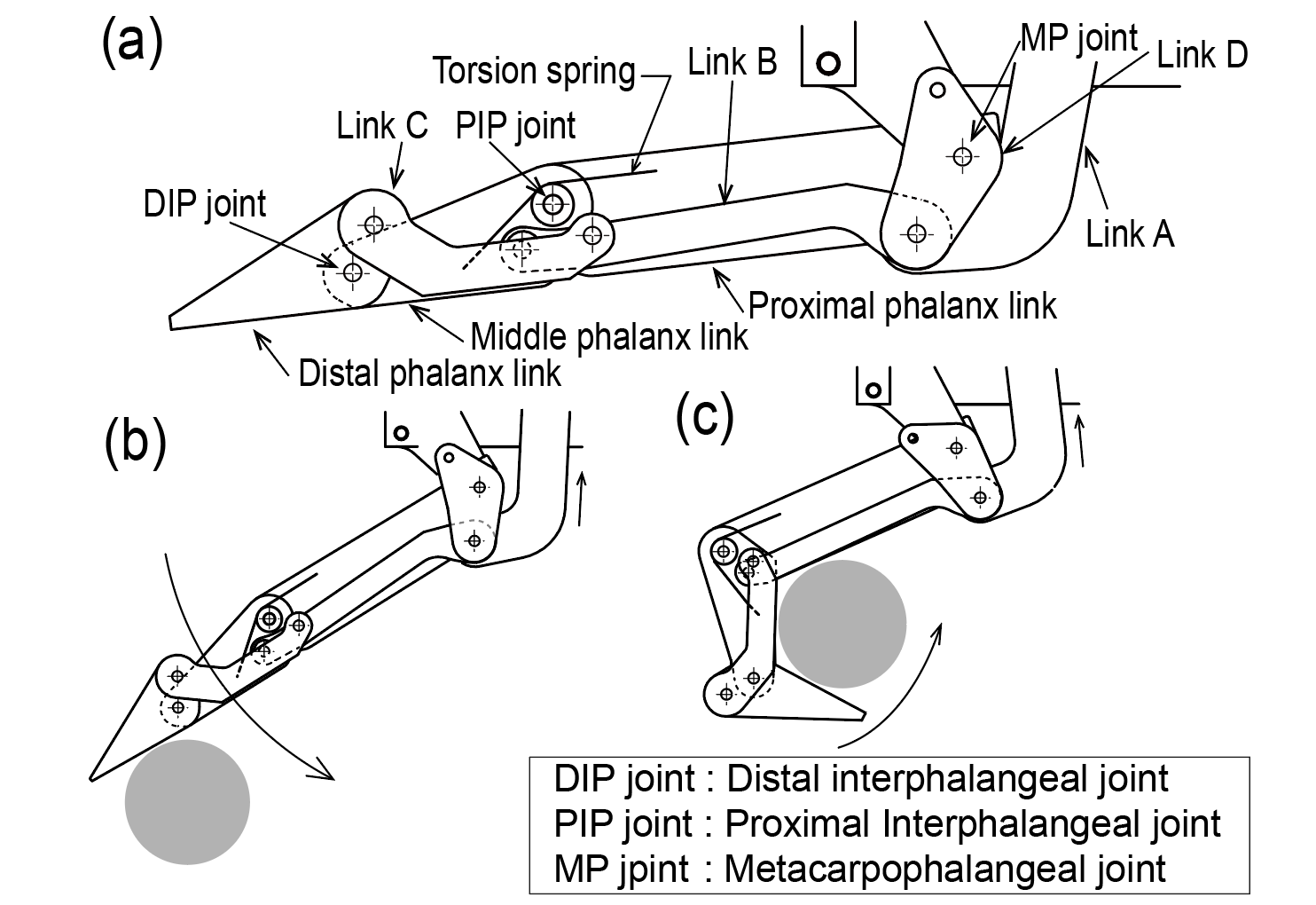 (a)

Torsion spring

Link B

MP joint

Link D

Link C

PIP joint

DIP joint

Link A

Proximal phalanx link

Middle phalanx link

Distal phalanx link

(b)

(c)

DIP joint : Distal interphalangeal joint
PIP joint : Proximal Interphalangeal joint
MP jpint : Metacarpophalangeal joint