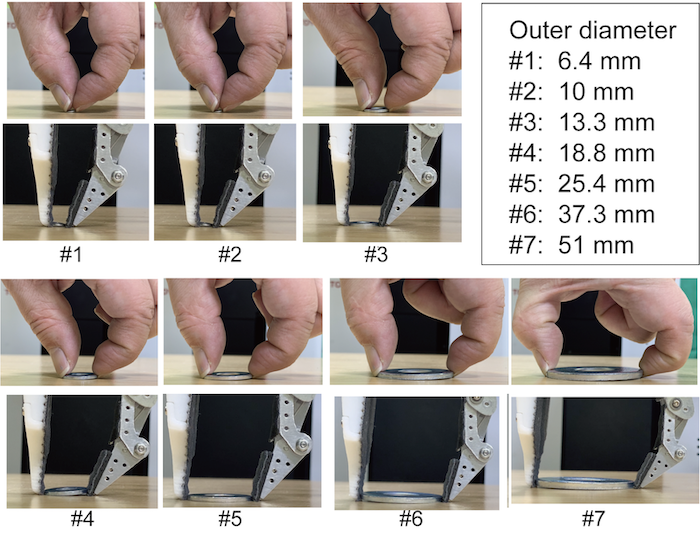 Outer diameter
#1: 6.4 mm
#2: 10 mm
#3: 13.3 mm
#4: 18.8 mm
#5: 25.4 mm
#6: 37.3 mm
#7: 51 mm

#1
#2
#3

#4
#5
#6
#7