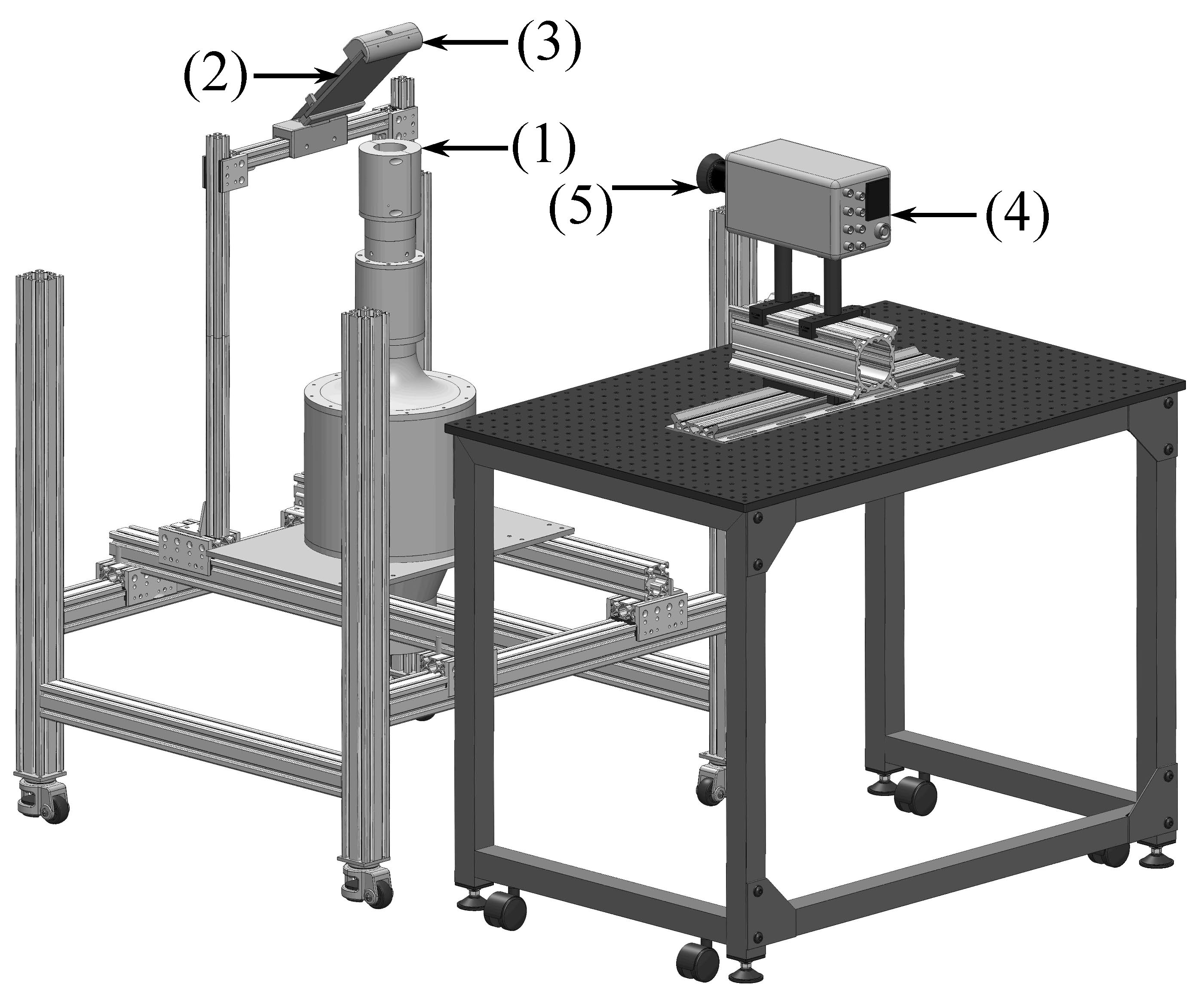 (3)
(2)
(1)
(5)
(4)