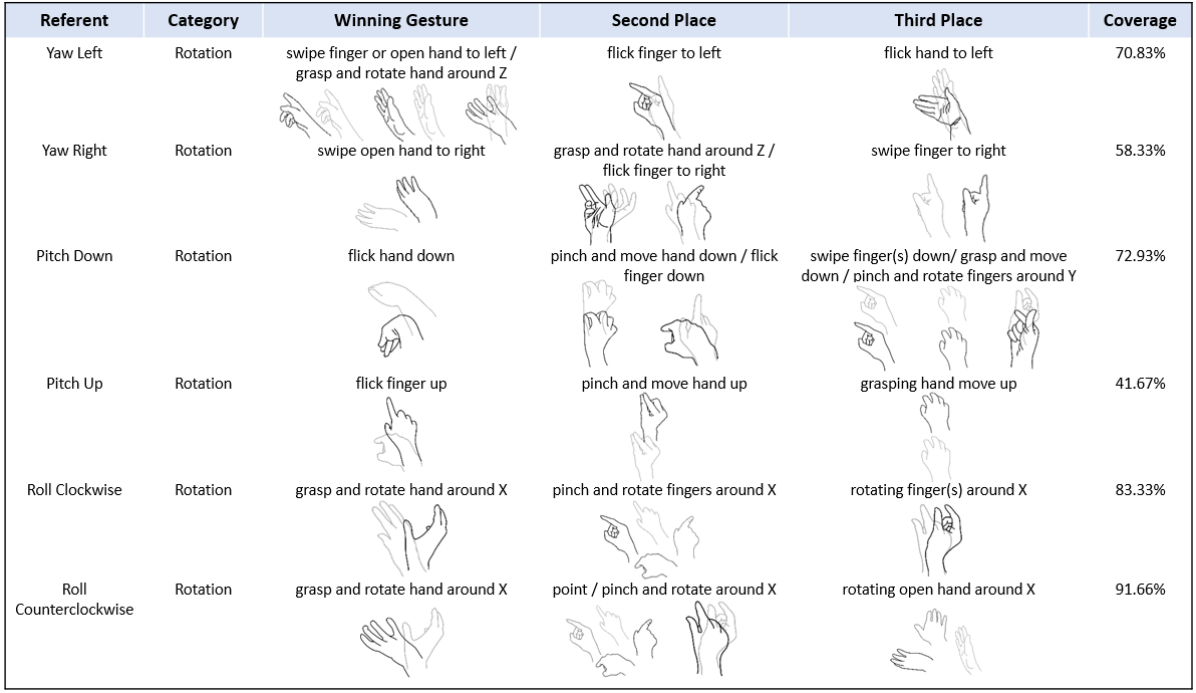 | Referent | Category | Winning Gesture | Second Place | Third Place | Coverage |
|---|---|---|---|---|---|
| Yaw Left | Rotation | swipe finger or open hand to left / grasp and rotate hand around Z | flick finger to left | flick hand to left | 70.83% |
| Yaw Right | Rotation | swipe open hand to right | grasp and rotate hand around Z / flick finger to right | swipe finger to right | 58.33% |
| Pitch Down | Rotation | flick hand down | pinch and move hand down / flick finger down | swipe finger(s) down/ grasp and move down / pinch and rotate fingers around Y | 72.93% |
| Pitch Up | Rotation | flick finger up | pinch and move hand up | grasping hand move up | 41.67% |
| Roll Clockwise | Rotation | grasp and rotate hand around X | pinch and rotate fingers around X | rotating finger(s) around X | 83.33% |
| Roll Counterclockwise | Rotation | grasp and rotate hand around X | point / pinch and rotate around X | rotating open hand around X | 91.66% |