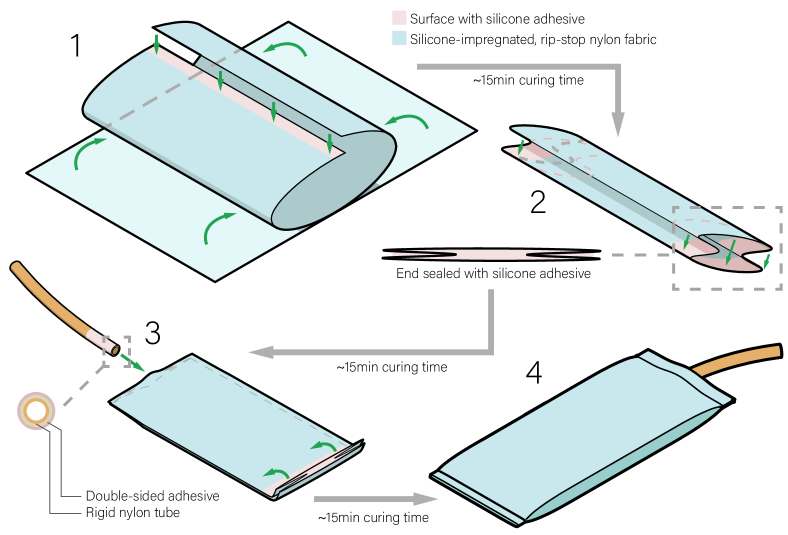 Surface with silicone adhesive
Silicone-impregnated, rip-stop nylon fabric

1

~15min curing time

2

End sealed with silicone adhesive

3

~15min curing time

4

Double-sided adhesive
Rigid nylon tube

~15min curing time