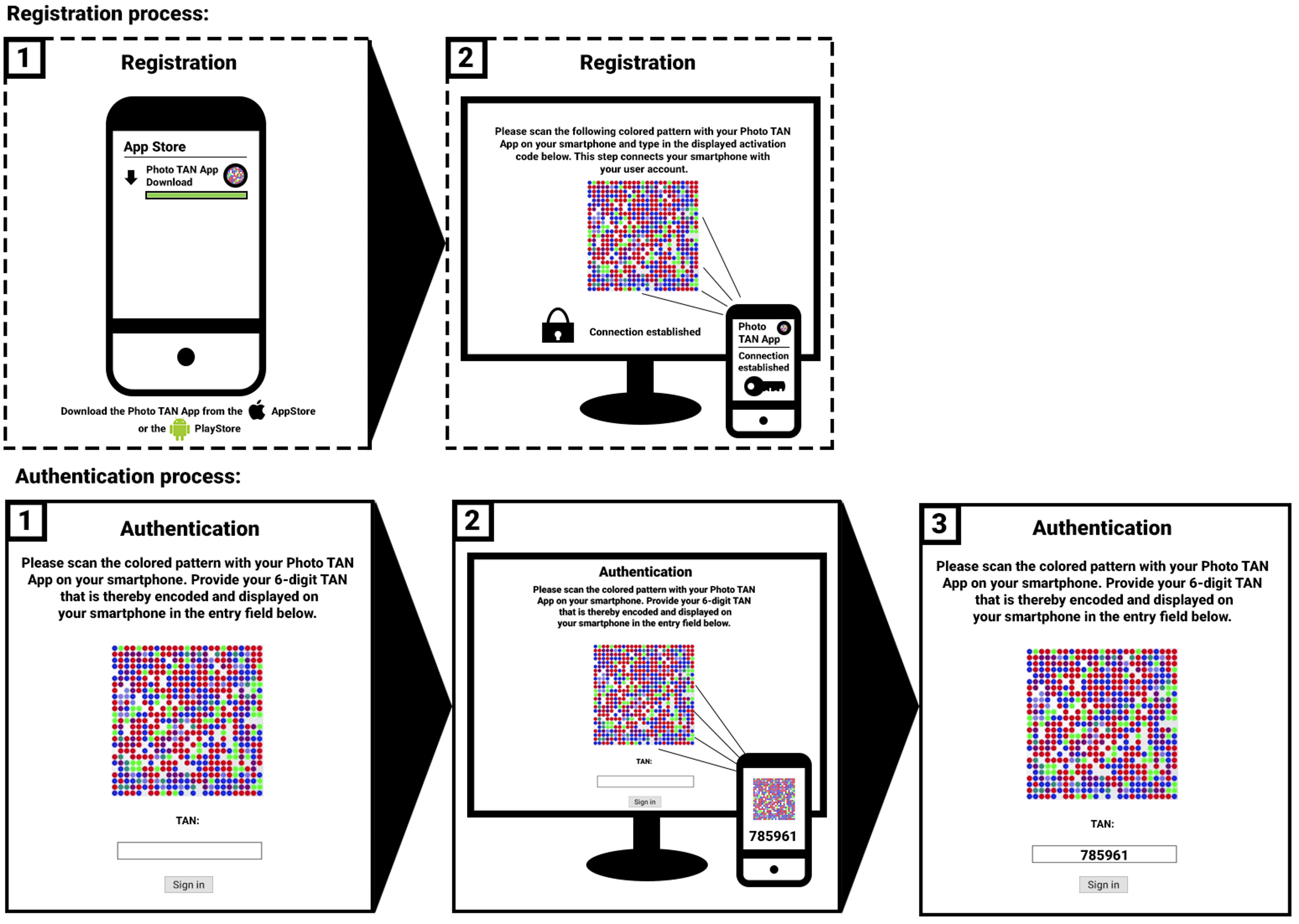 Registration process:

1

Registration

App Store

Photo TAN App Download

Download the Photo TAN App from the AppStore or the PlayStore

2

Registration

Please scan the following colored pattern with your Photo TAN App on your smartphone and type in the displayed activation code below. This step connects your smartphone with your user account.

Connection established

Photo TAN App

Connection established

Authentication process:

1

Authentication

Please scan the colored pattern with your Photo TAN App on your smartphone. Provide your 6-digit TAN that is thereby encoded and displayed on your smartphone in the entry field below.

TAN:

Sign in

2

Authentication

Please scan the colored pattern with your Photo TAN App on your smartphone. Provide your 6-digit TAN that is thereby encoded and displayed on your smartphone in the entry field below.

TAN:

Sign in

785961

3

Authentication

Please scan the colored pattern with your Photo TAN App on your smartphone. Provide your 6-digit TAN that is thereby encoded and displayed on your smartphone in the entry field below.

TAN:

785961

Sign in