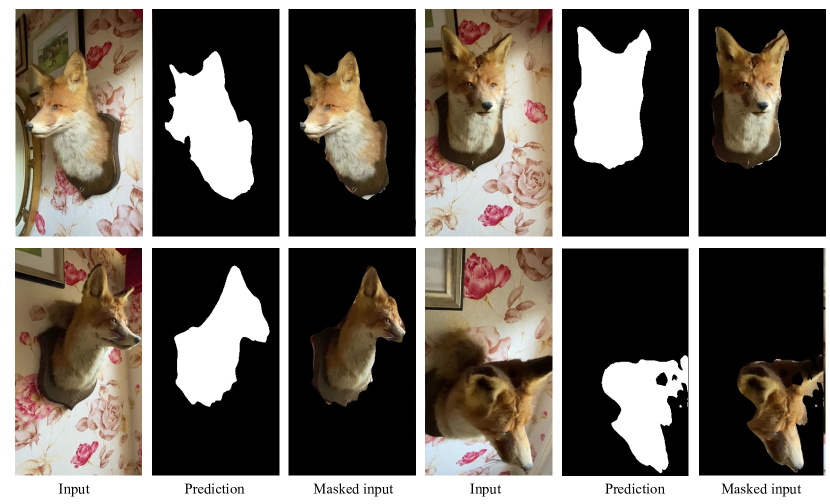 Input Prediction Masked input Input Prediction Masked input