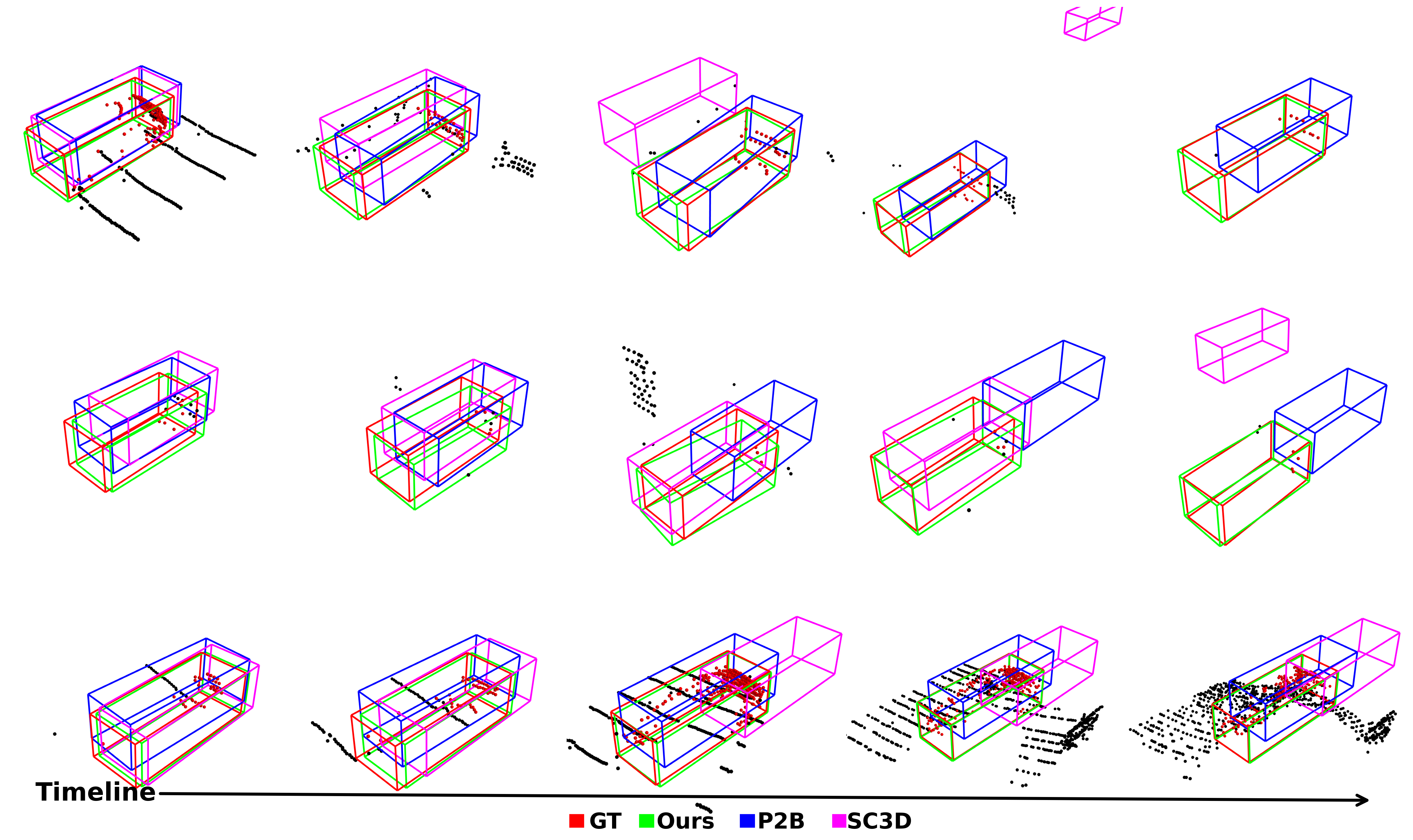 Timeline

GT Ours P2B SC3D