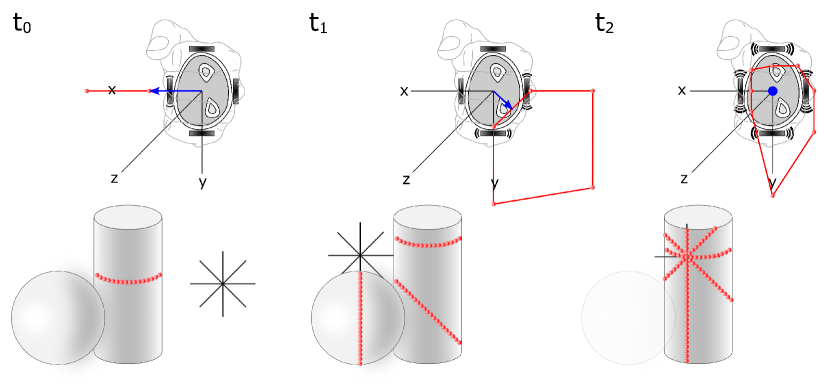 $t_0$

x
z
y

$t_1$

x
z
y

$t_2$

x
z
y