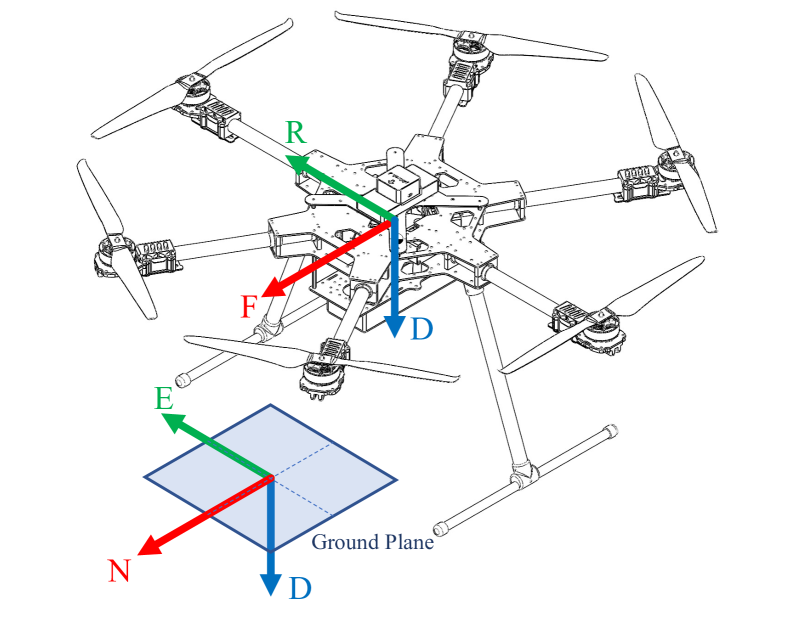 R
F
D
E
Ground Plane
N
D