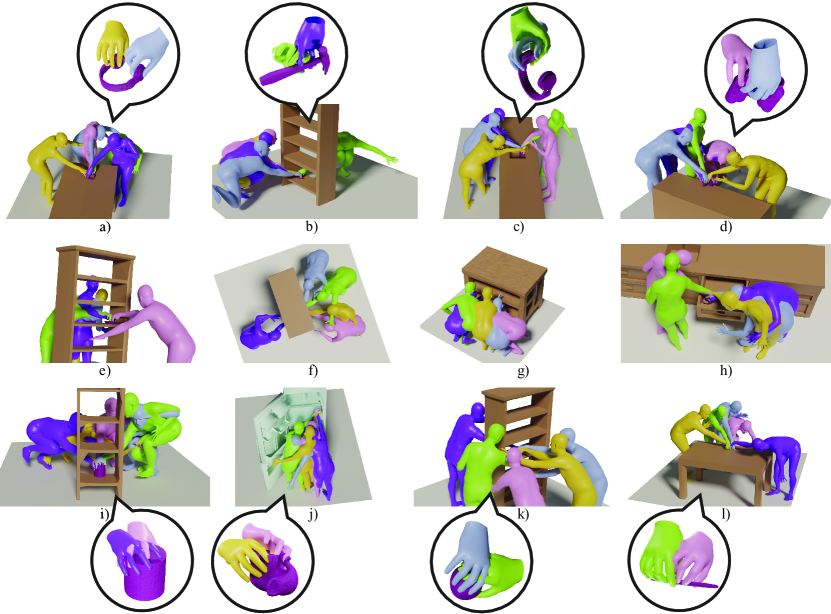 a)
b)
c)
d)
e)
f)
g)
h)
i)
j)
k)
l)