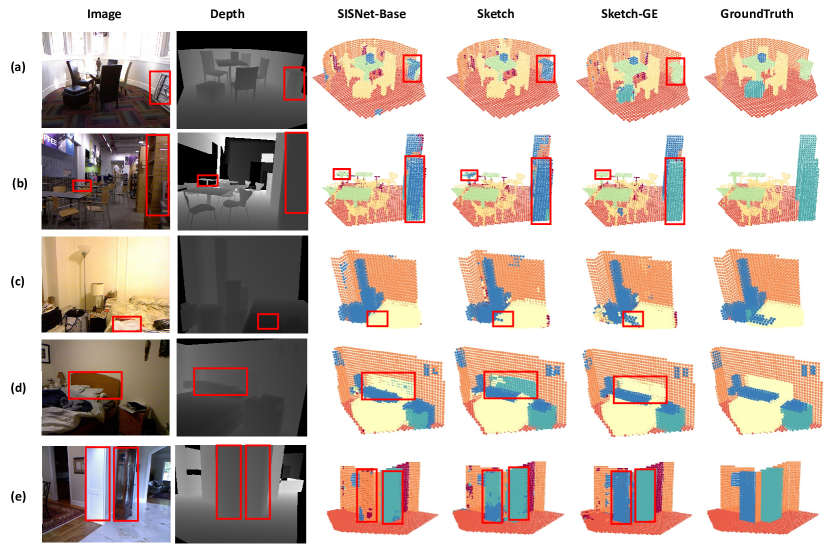 Image Depth SISNet-Base Sketch Sketch-GE GroundTruth

(a)

(b)

(c)

(d)

(e)