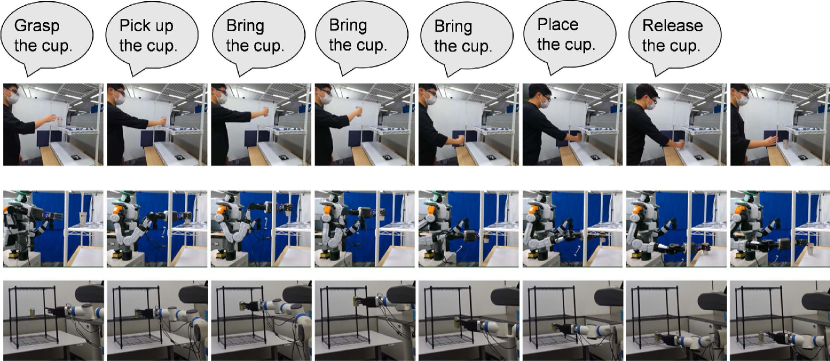 Grasp the cup.

Pick up the cup.

Bring the cup.

Bring the cup.

Bring the cup.

Place the cup.

Release the cup.