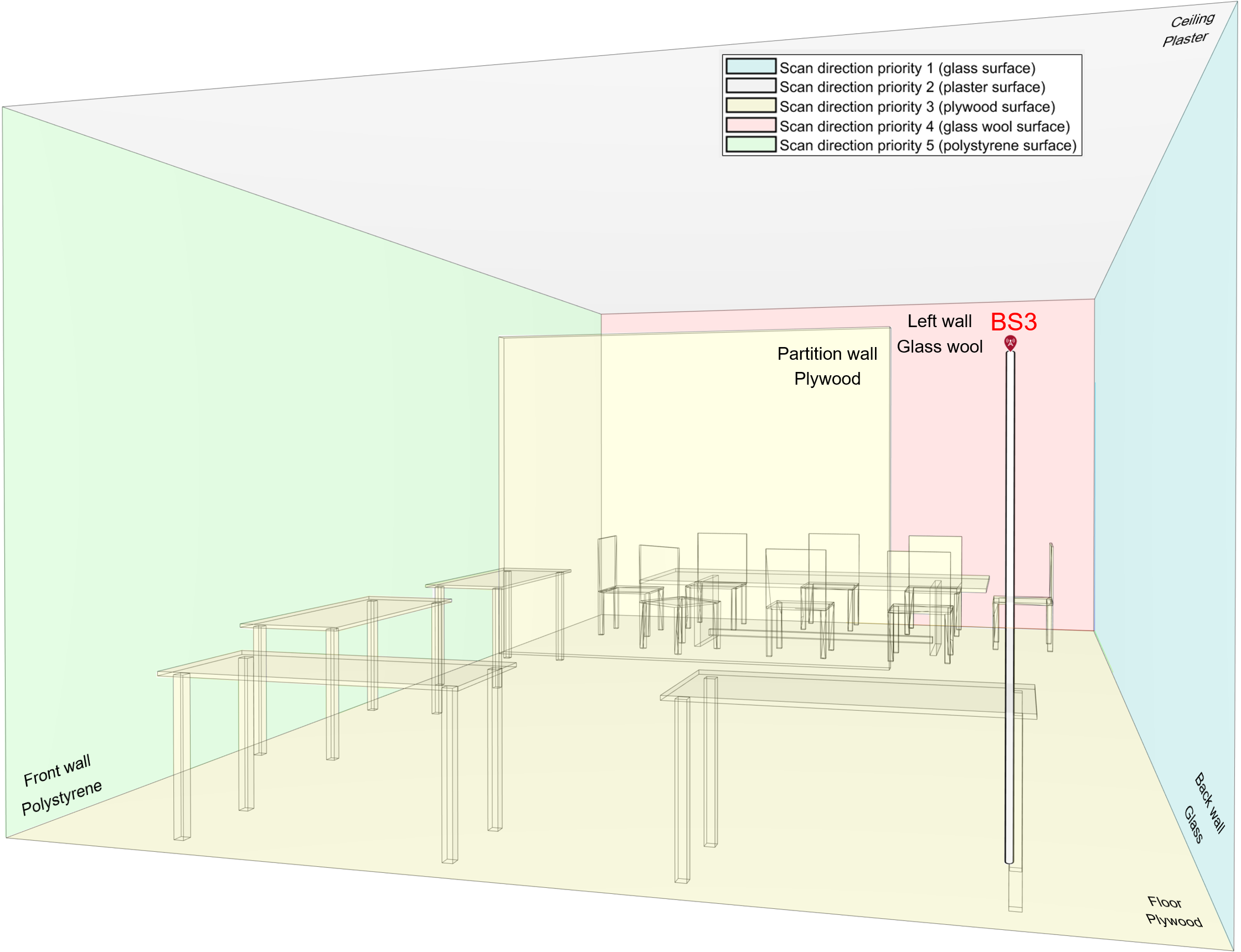 Ceiling
Plaster

Scan direction priority 1 (glass surface)
Scan direction priority 2 (plaster surface)
Scan direction priority 3 (plywood surface)
Scan direction priority 4 (glass wool surface)
Scan direction priority 5 (polystyrene surface)

Left wall
Glass wool

BS3

Partition wall
Plywood

Front wall
Polystyrene

Back wall
Glass

Floor
Plywood