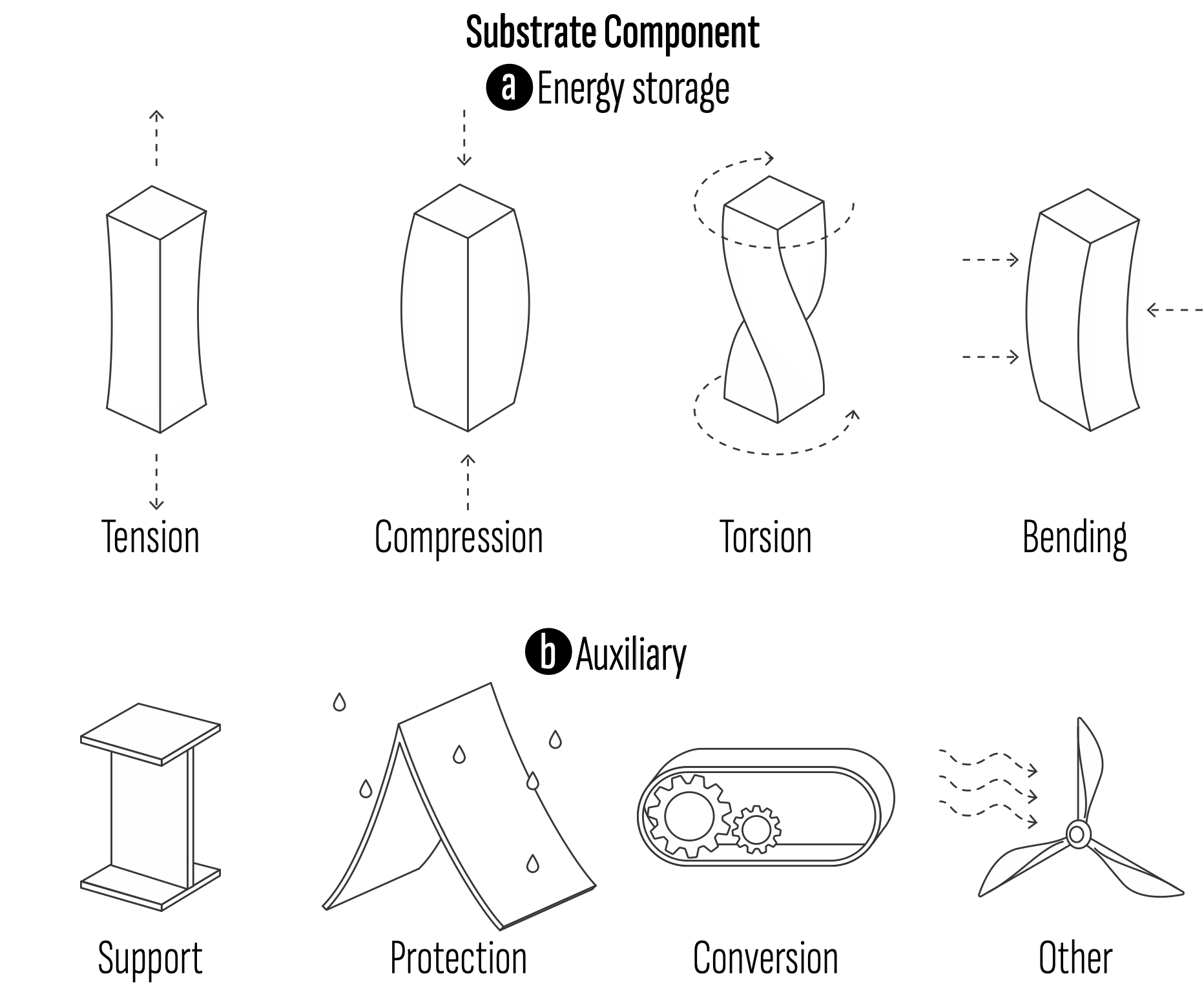 Substrate Component

a Energy storage

Tension

Compression

Torsion

Bending

b Auxiliary

Support

Protection

Conversion

Other