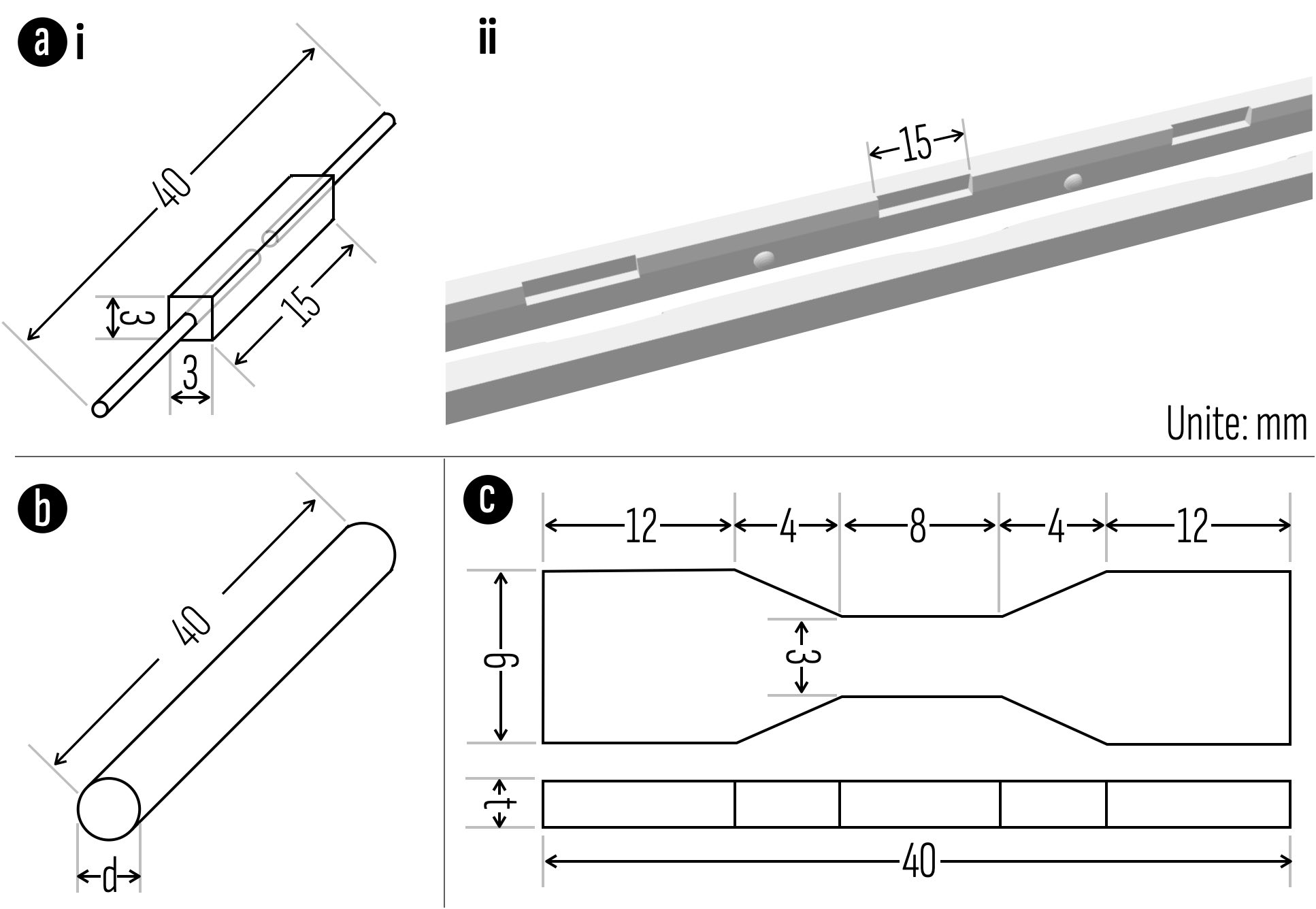 a i

40

3

3

15

ii

15

Unite: mm

b

40

d

c

12

4

8

4

12

9

3

t

40