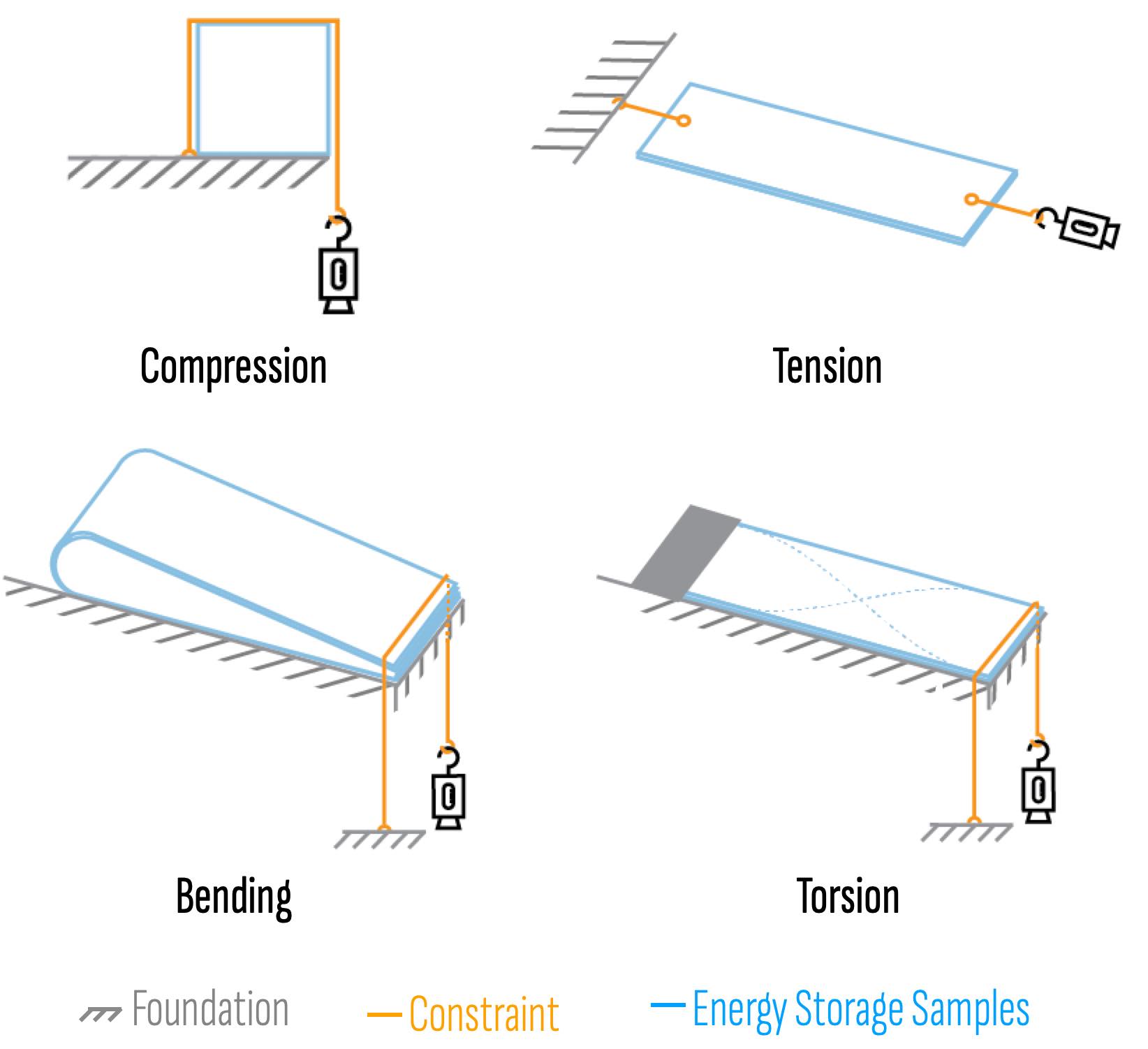 Compression

Tension

Bending

Torsion

Foundation Constraint Energy Storage Samples