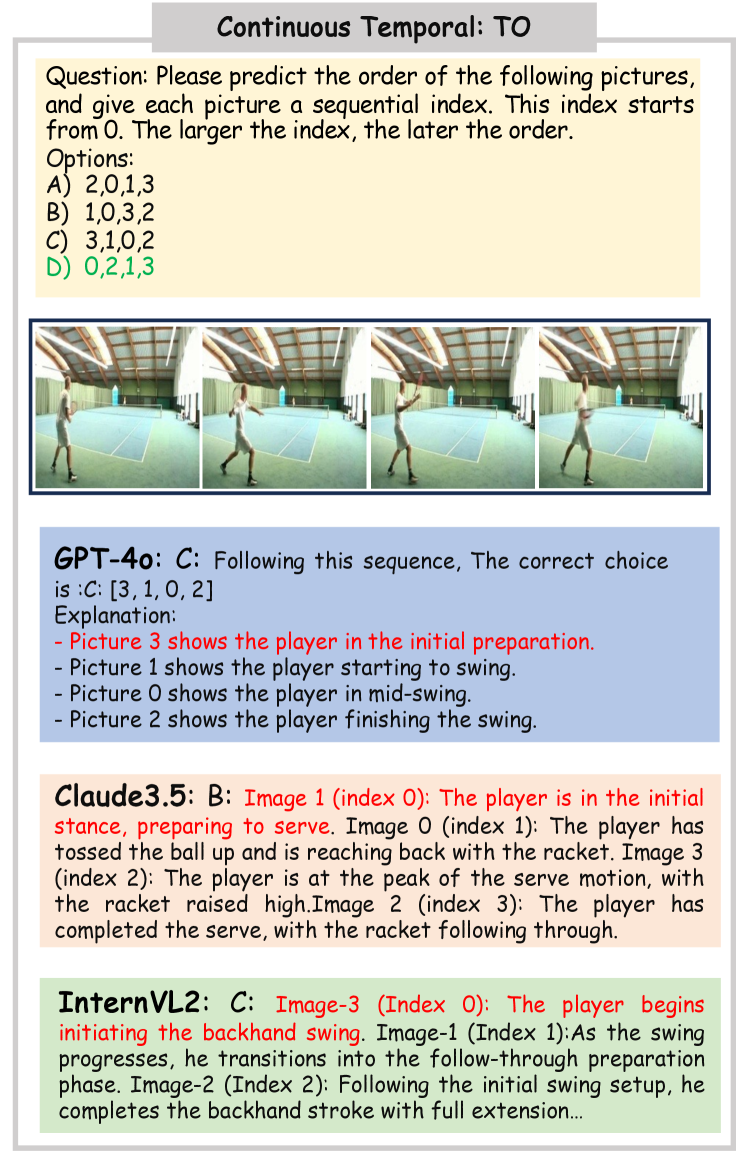 Continuous Temporal: TO

Question: Please predict the order of the following pictures, and give each picture a sequential index. This index starts from 0. The larger the index, the later the order.
Options:
A) 2,0,1,3
B) 1,0,3,2
C) 3,1,0,2
D) 0,2,1,3

GPT-4o: C: Following this sequence, The correct choice is :C: [3, 1, 0, 2]
Explanation:
- Picture 3 shows the player in the initial preparation.
- Picture 1 shows the player starting to swing.
- Picture 0 shows the player in mid-swing.
- Picture 2 shows the player finishing the swing.

Claude3.5: B: Image 1 (index 0): The player is in the initial stance, preparing to serve. Image 0 (index 1): The player has tossed the ball up and is reaching back with the racket. Image 3 (index 2): The player is at the peak of the serve motion, with the racket raised high.Image 2 (index 3): The player has completed the serve, with the racket following through.

InternVL2: C: Image-3 (Index 0): The player begins initiating the backhand swing. Image-1 (Index 1):As the swing progresses, he transitions into the follow-through preparation phase. Image-2 (Index 2): Following the initial swing setup, he completes the backhand stroke with full extension…