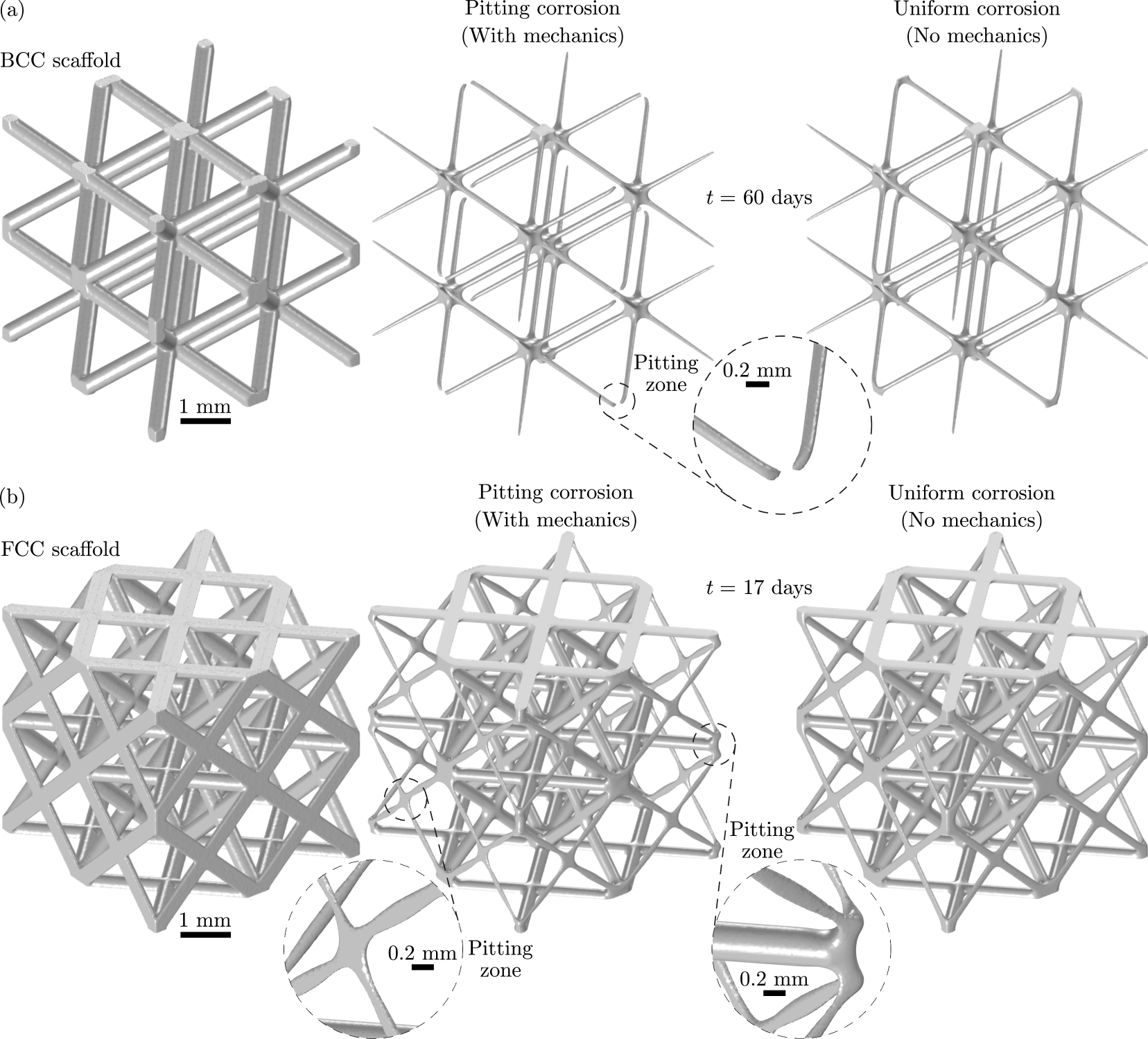 (a)

Pitting corrosion
(With mechanics)

Uniform corrosion
(No mechanics)

BCC scaffold

$t = 60$ days

Pitting zone

0.2 mm

1 mm

(b)

Pitting corrosion
(With mechanics)

Uniform corrosion
(No mechanics)

FCC scaffold

$t = 17$ days

Pitting zone

1 mm

0.2 mm

Pitting zone

0.2 mm