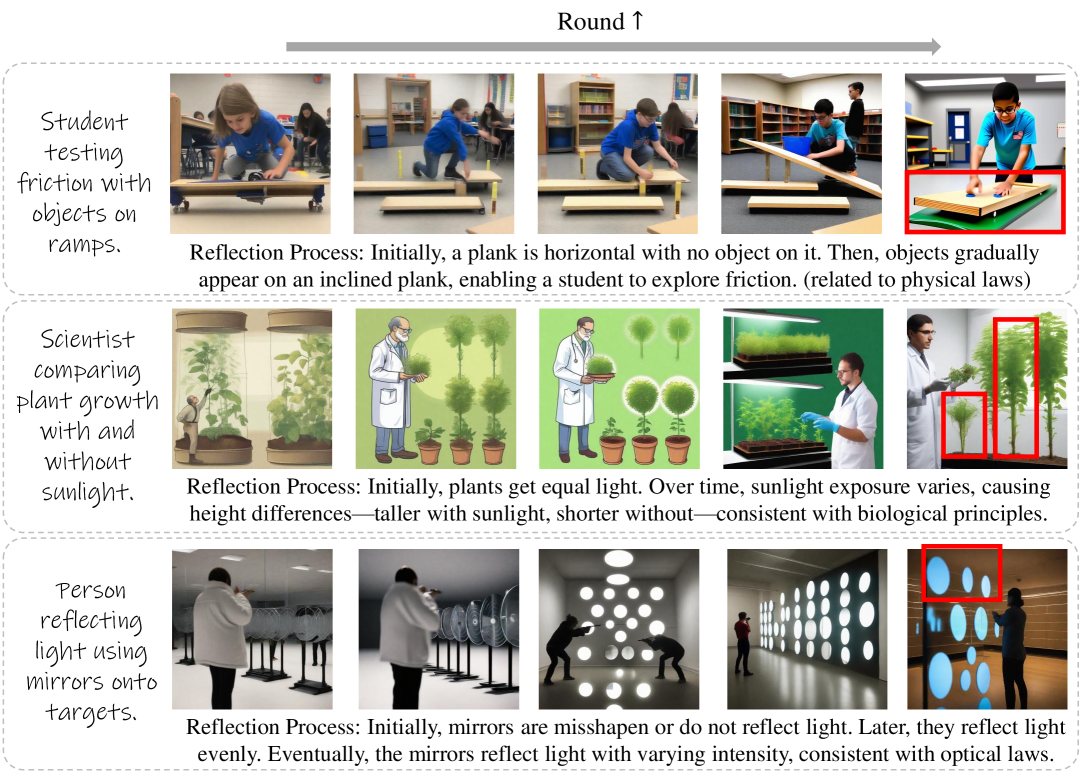 Round ↑

Student testing friction with objects on ramps.

Reflection Process: Initially, a plank is horizontal with no object on it. Then, objects gradually appear on an inclined plank, enabling a student to explore friction. (related to physical laws)

Scientist comparing plant growth with and without sunlight.

Reflection Process: Initially, plants get equal light. Over time, sunlight exposure varies, causing height differences—taller with sunlight, shorter without—consistent with biological principles.

Person reflecting light using mirrors onto targets.

Reflection Process: Initially, mirrors are misshapen or do not reflect light. Later, they reflect light evenly. Eventually, the mirrors reflect light with varying intensity, consistent with optical laws.