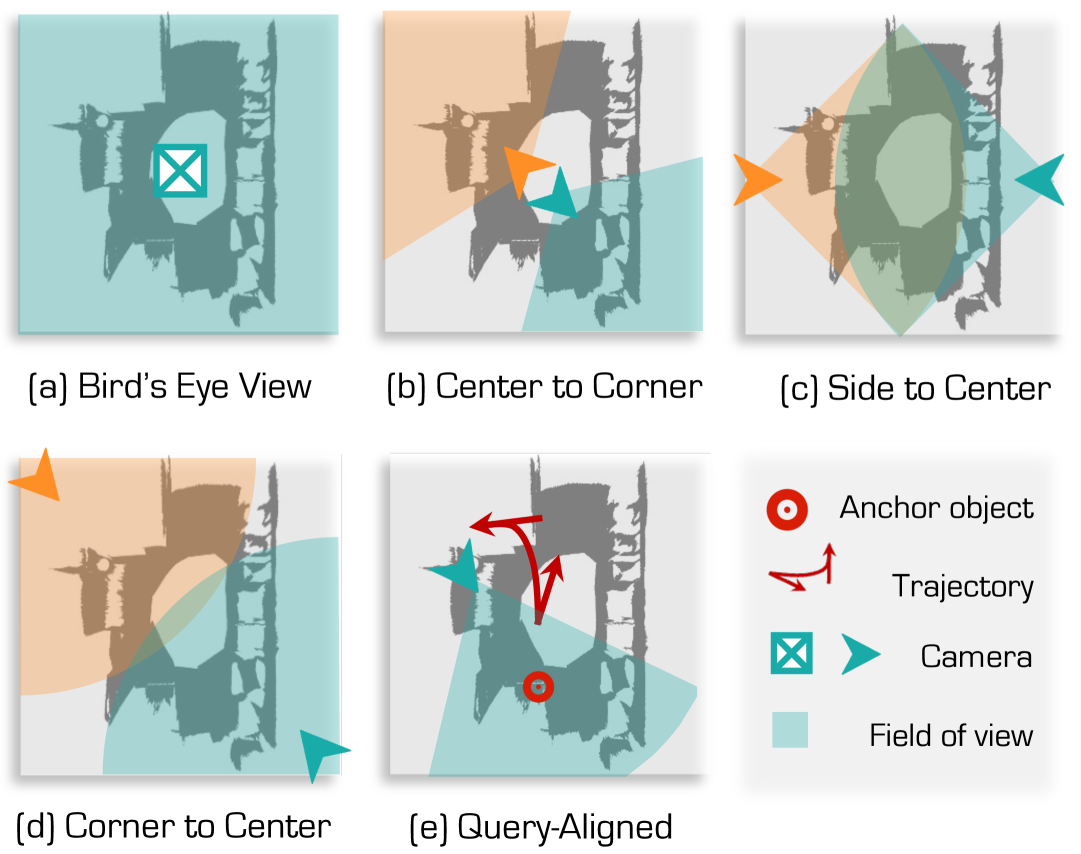 (a) Bird's Eye View

(b) Center to Corner

(c) Side to Center

(d) Corner to Center

(e) Query-Aligned

Anchor object

Trajectory

Camera

Field of view