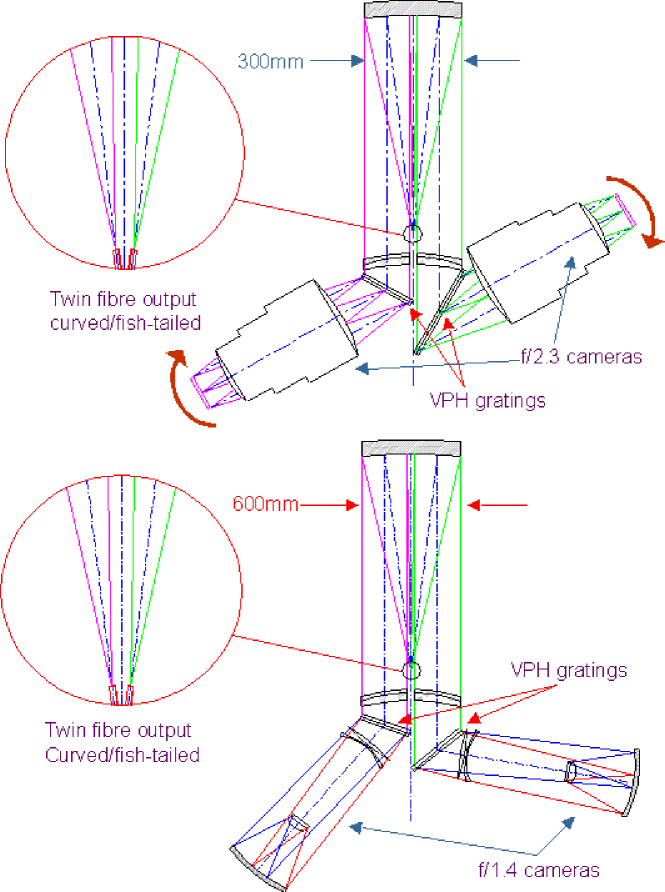 300mm

Twin fibre output curved/fish-tailed

f/2.3 cameras

VPH gratings

600mm

VPH gratings

Twin fibre output Curved/fish-tailed

f/1.4 cameras