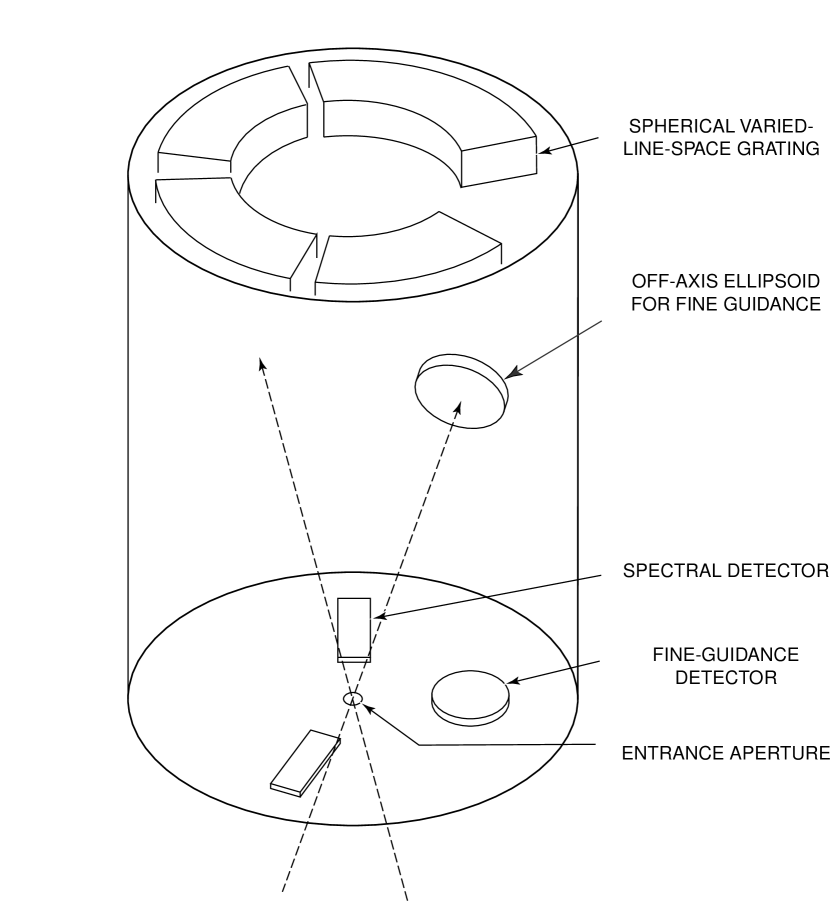 SPHERICAL VARIED-LINE-SPACE GRATING

OFF-AXIS ELLIPSOID FOR FINE GUIDANCE

SPECTRAL DETECTOR

FINE-GUIDANCE DETECTOR

ENTRANCE APERTURE