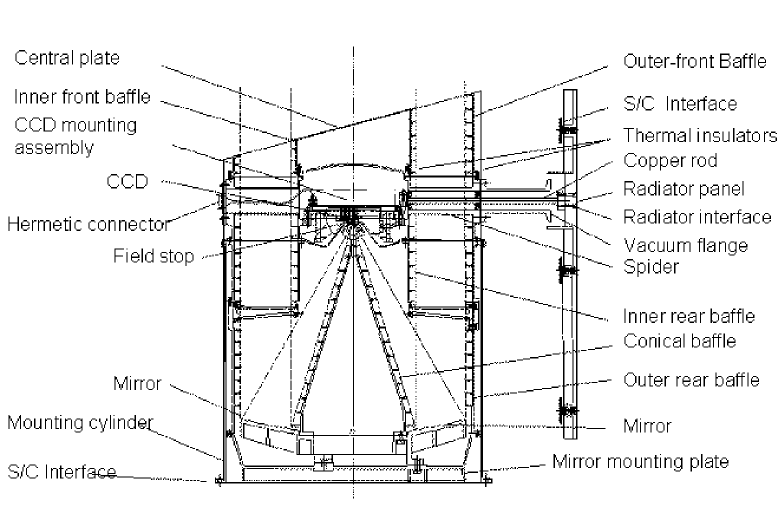 Central plate
Inner front baffle
CCD mounting assembly
CCD
Hermetic connector
Field stop
Mirror
Mounting cylinder
S/C Interface
Outer-front Baffle
S/C Interface
Thermal insulators
Copper rod
Radiator panel
Radiator interface
Vacuum flange
Spider
Inner rear baffle
Conical baffle
Outer rear baffle
Mirror
Mirror mounting plate