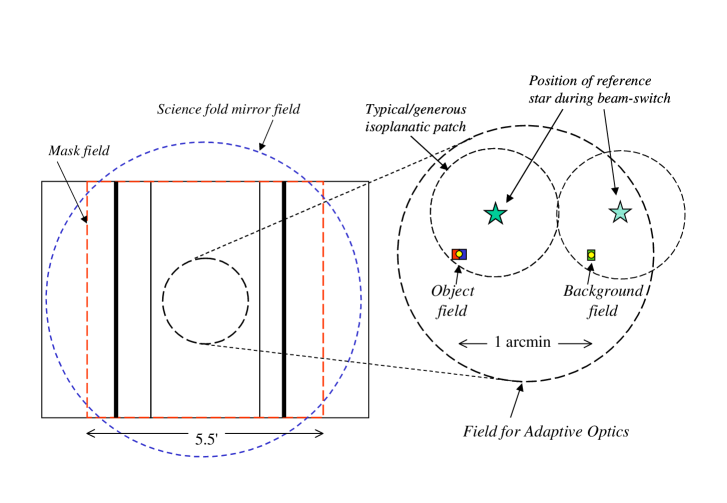 Position of reference star during beam-switch

Science fold mirror field

Typical/generous isoplanatic patch

Mask field

Object field

Background field

1 arcmin

5.5'

Field for Adaptive Optics