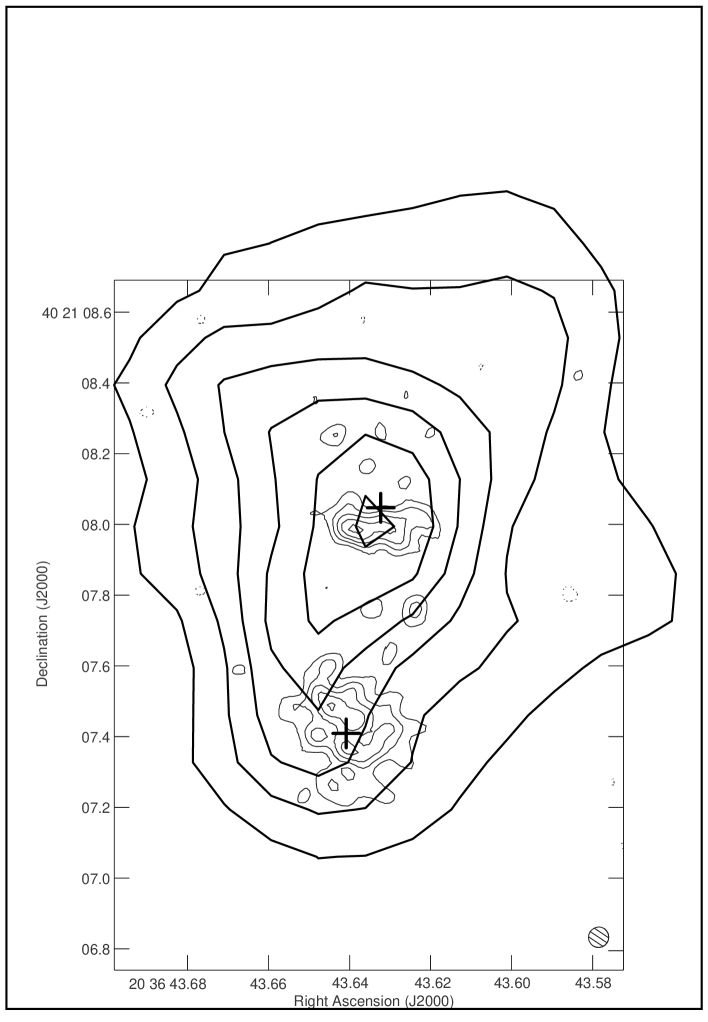 40 21 08.6
08.4
08.2
08.0
07.8
07.6
07.4
07.2
07.0
06.8
Declination (J2000)
20 36 43.68
43.66
43.64
43.62
43.60
43.58
Right Ascension (J2000)