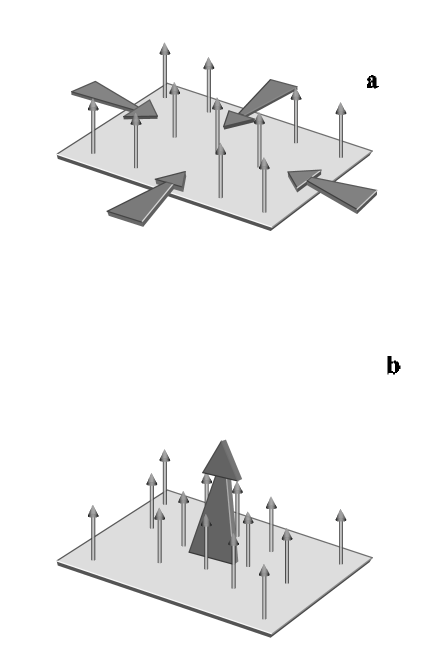 a

b