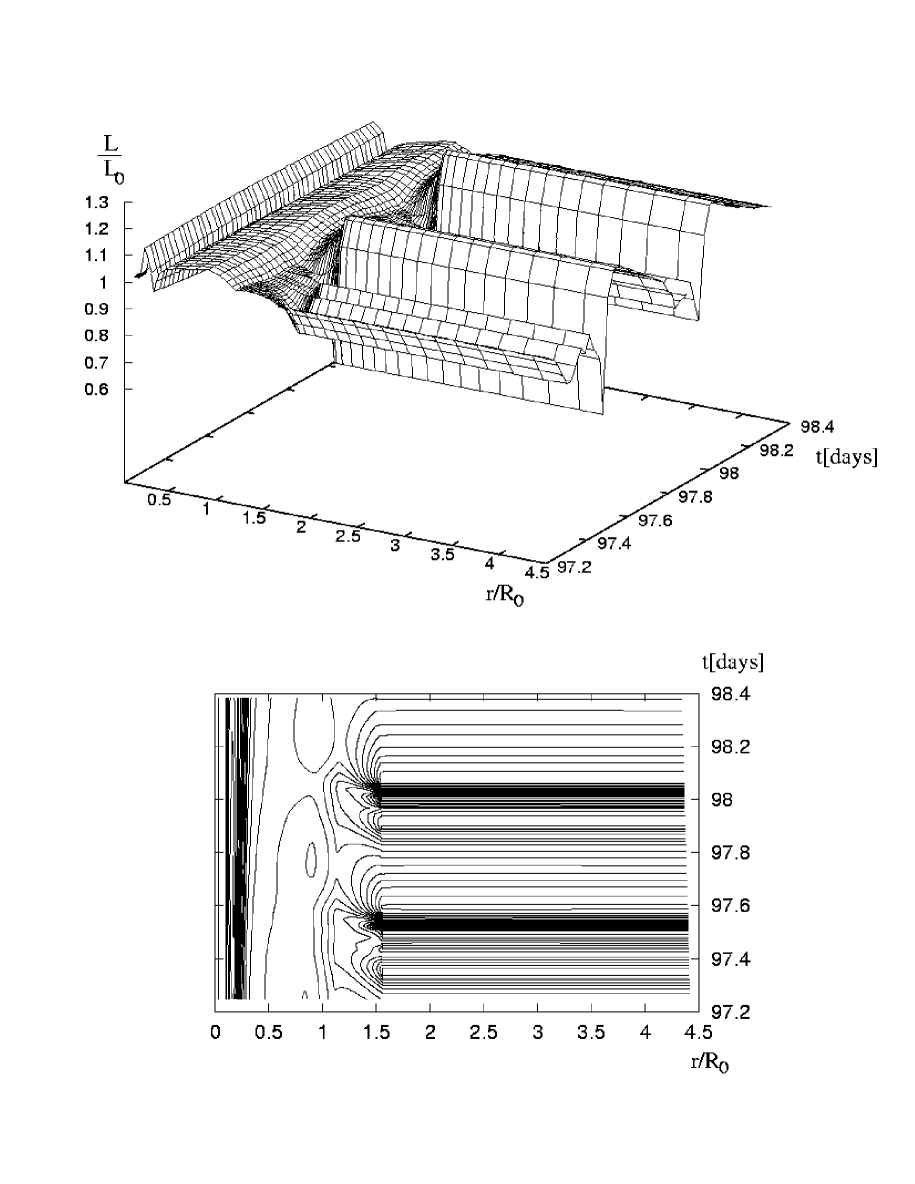 $\frac{L}{L_0}$

1.3
1.2
1.1
1
0.9
0.8
0.7
0.6

0.5
1
1.5
2
2.5
3
3.5
4
4.5
$r/R_0$

97.2
97.4
97.6
97.8
98
98.2
98.4
t[days]

t[days]
98.4
98.2
98
97.8
97.6
97.4
97.2

0
0.5
1
1.5
2
2.5
3
3.5
4
4.5
$r/R_0$