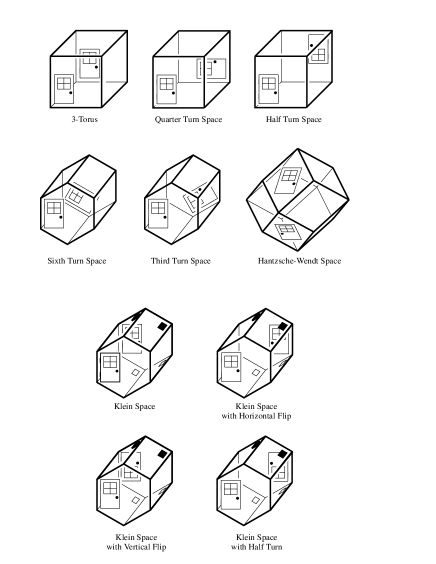 3-Torus

Quarter Turn Space

Half Turn Space

Sixth Turn Space

Third Turn Space

Hantzsche-Wendt Space

Klein Space

Klein Space
with Horizontal Flip

Klein Space
with Vertical Flip

Klein Space
with Half Turn