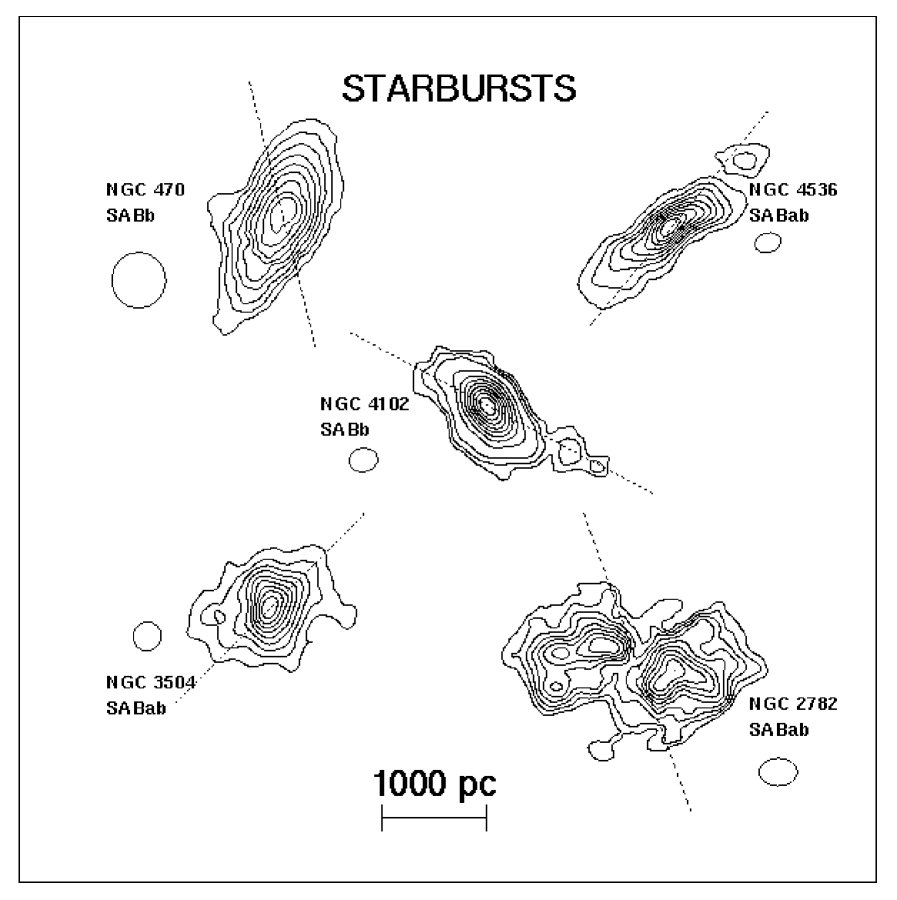 STARBURSTS

NGC 470
SABb

NGC 4536
SABab

NGC 4102
SABb

NGC 3504
SABab

NGC 2782
SABab

1000 pc