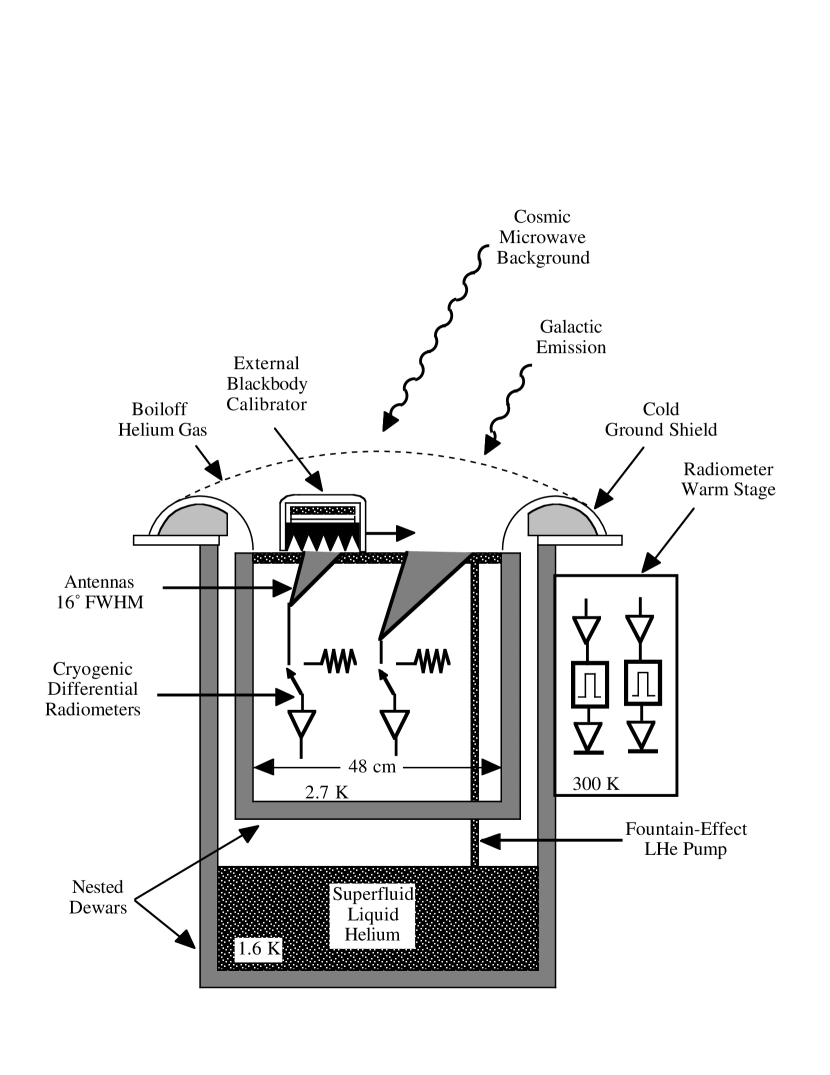 Cosmic Microwave Background

Galactic Emission

External Blackbody Calibrator

Boiloff Helium Gas

Cold Ground Shield

Radiometer Warm Stage

Antennas 16° FWHM

Cryogenic Differential Radiometers

48 cm

2.7 K

300 K

Fountain-Effect LHe Pump

Nested Dewars

Superfluid Liquid Helium

1.6 K