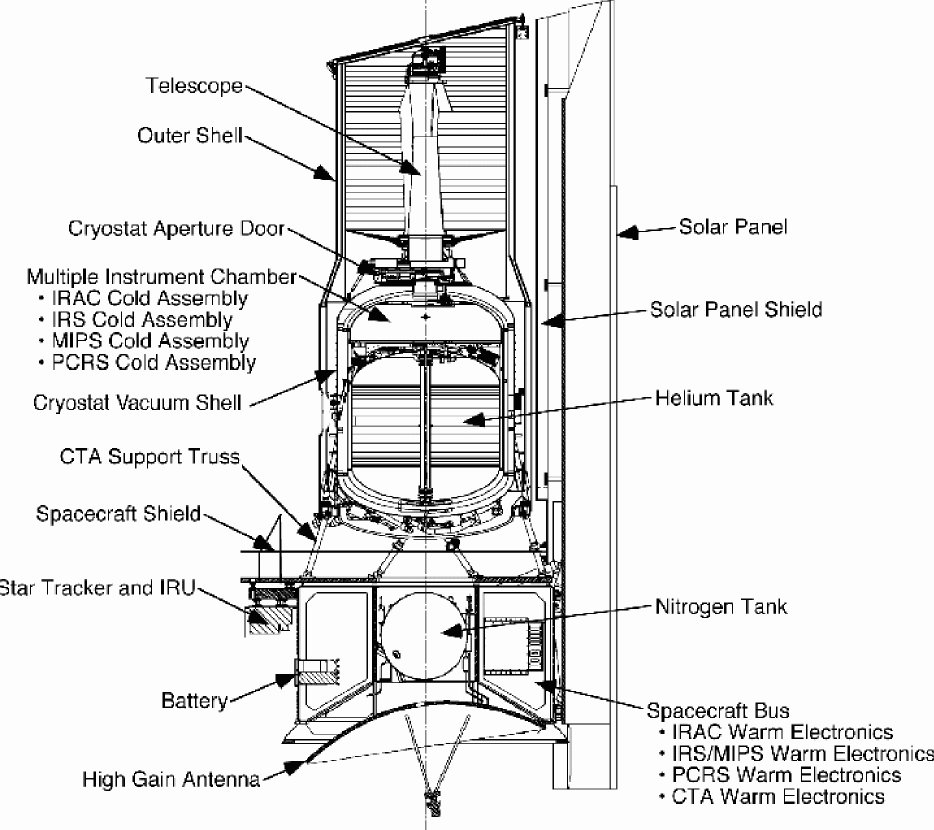 Telescope

Outer Shell

Cryostat Aperture Door

Multiple Instrument Chamber
• IRAC Cold Assembly
• IRS Cold Assembly
• MIPS Cold Assembly
• PCRS Cold Assembly

Cryostat Vacuum Shell

CTA Support Truss

Spacecraft Shield

Star Tracker and IRU

Battery

High Gain Antenna

Solar Panel

Solar Panel Shield

Helium Tank

Nitrogen Tank

Spacecraft Bus
• IRAC Warm Electronics
• IRS/MIPS Warm Electronics
• PCRS Warm Electronics
• CTA Warm Electronics