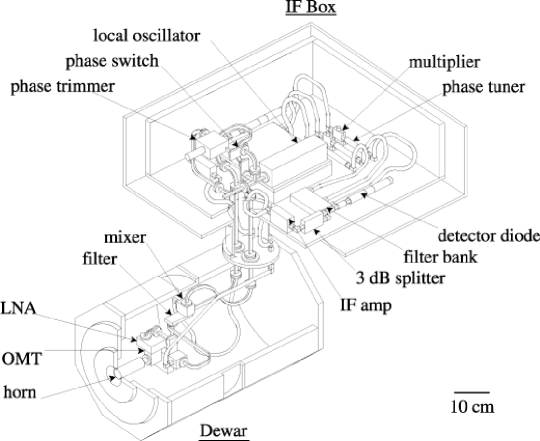 IF Box

local oscillator

phase switch

phase trimmer

multiplier

phase tuner

detector diode

filter bank

3 dB splitter

IF amp

mixer

filter

LNA

OMT

horn

10 cm

Dewar