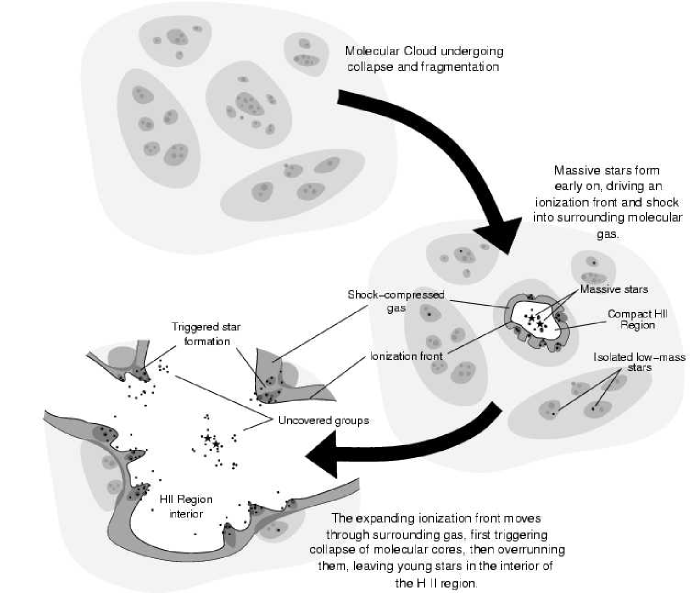 Molecular Cloud undergoing collapse and fragmentation

Massive stars form early on, driving an ionization front and shock into surrounding molecular gas.

Shock-compressed gas

Massive stars

Compact HII Region

Ionization front

Isolated low-mass stars

Triggered star formation

Uncovered groups

HII Region interior

The expanding ionization front moves through surrounding gas, first triggering collapse of molecular cores, then overrunning them, leaving young stars in the interior of the H II region.