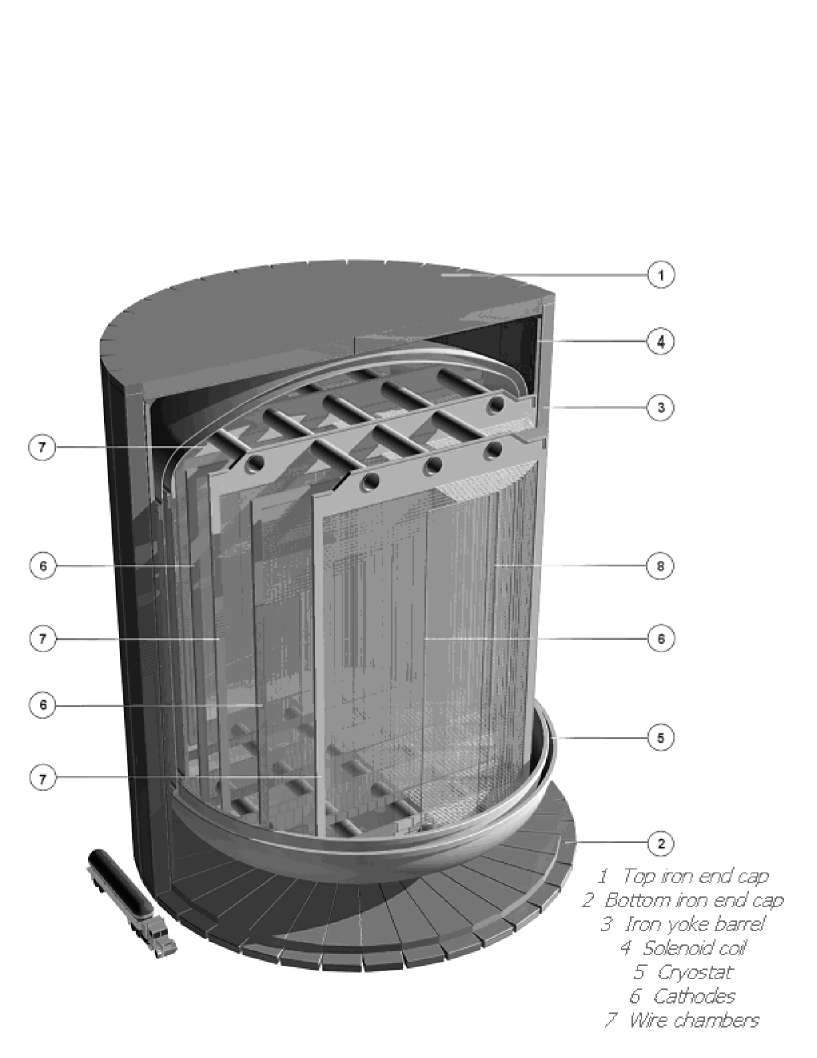 1
4
3
7
6
8
7
6
6
5
7
2
1 Top iron end cap
2 Bottom iron end cap
3 Iron yoke barrel
4 Solenoid coil
5 Cryostat
6 Cathodes
7 Wire chambers