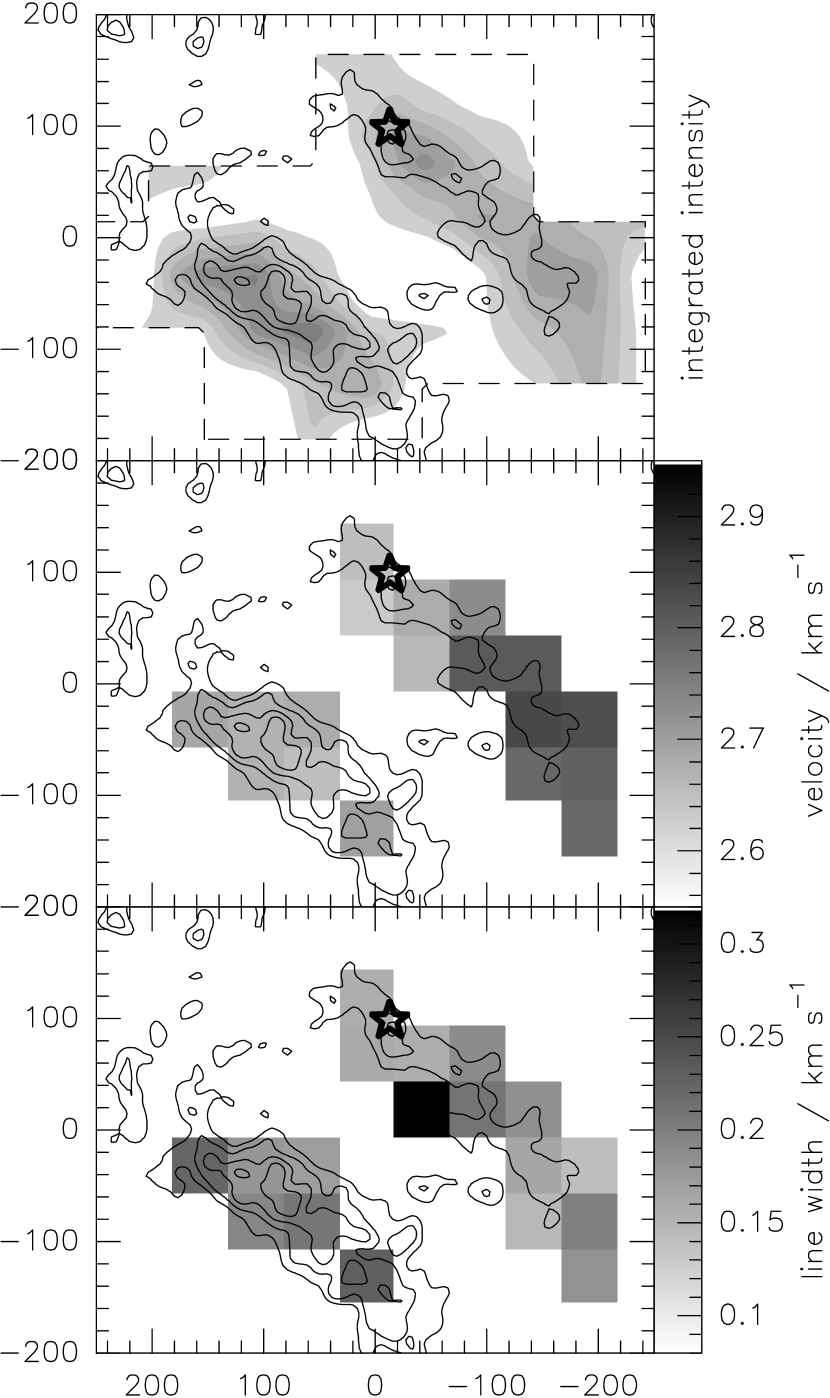 200
100
0
−100
−200
integrated intensity

100
0
−100
−200
2.9
2.8
2.7
2.6
velocity / km s$^{-1}$

100
0
−100
−200
0.3
0.25
0.2
0.15
0.1
line width / km s$^{-1}$

200
100
0
−100
−200