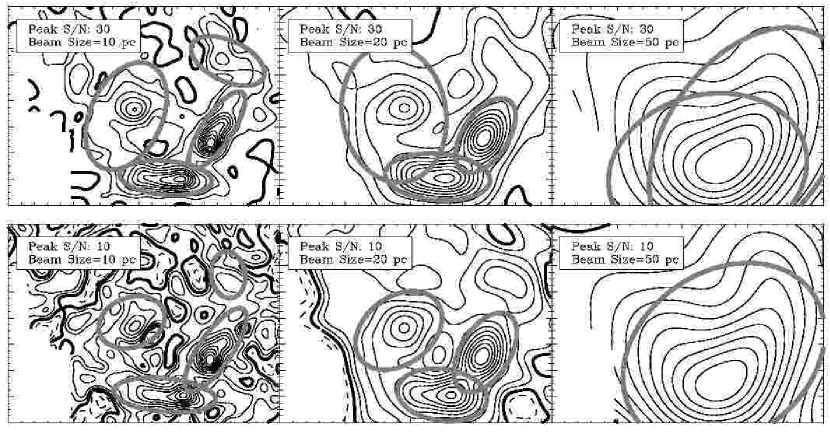 Peak S/N: 30
Beam Size=10 pc

Peak S/N: 30
Beam Size=20 pc

Peak S/N: 30
Beam Size=50 pc

Peak S/N: 10
Beam Size=10 pc

Peak S/N: 10
Beam Size=20 pc

Peak S/N: 10
Beam Size=50 pc