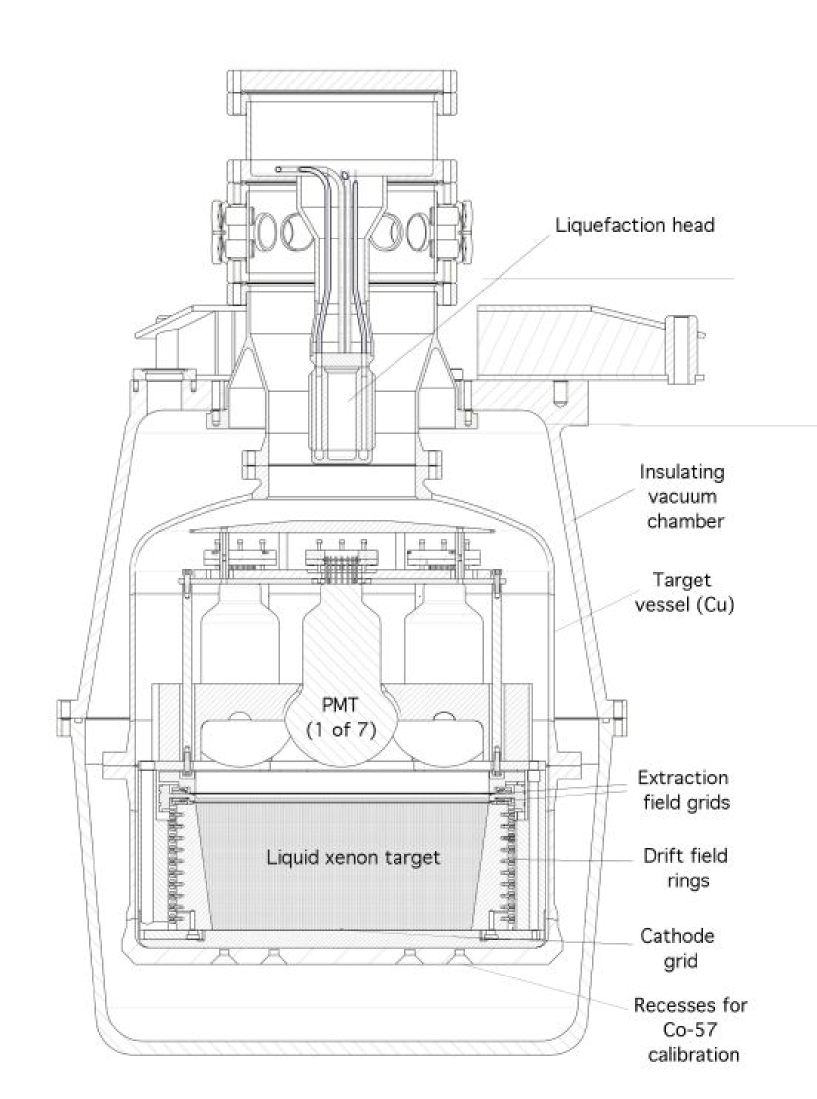 Liquefaction head

Insulating vacuum chamber

Target vessel (Cu)

PMT (1 of 7)

Extraction field grids

Liquid xenon target

Drift field rings

Cathode grid

Recesses for Co-57 calibration