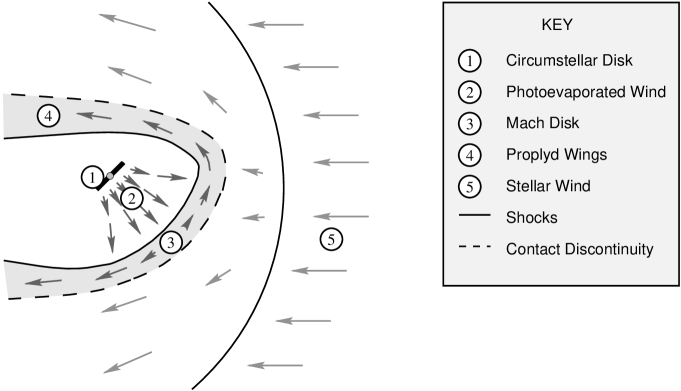 4

1

2

3

5

KEY

1 Circumstellar Disk

2 Photoevaporated Wind

3 Mach Disk

4 Proplyd Wings

5 Stellar Wind

Shocks

Contact Discontinuity