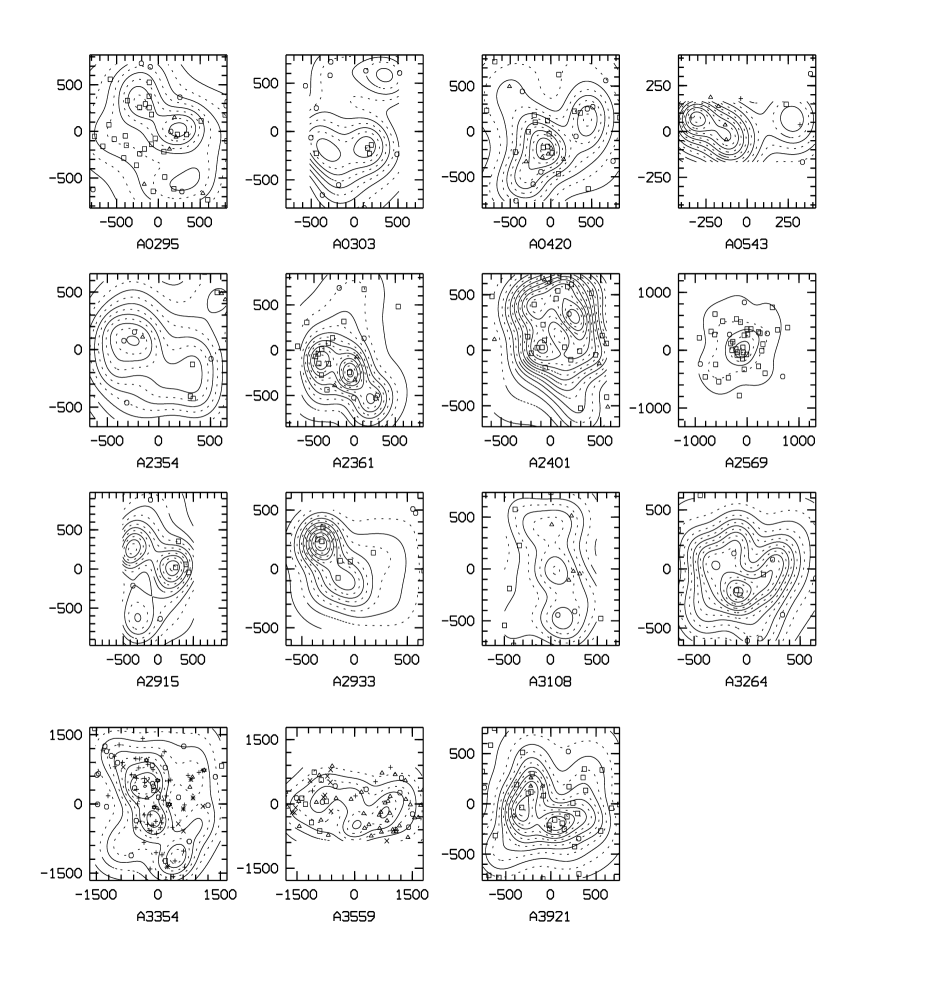 500
0
−500
−500 0 500
A0295

500
0
−500
−500 0 500
A0303

500
0
−500
−500 0 500
A0420

250
0
−250
−250 0 250
A0543

500
0
−500
−500 0 500
A2354

500
0
−500
−500 0 500
A2361

500
0
−500
−500 0 500
A2401

1000
0
−1000
−1000 0 1000
A2569

500
0
−500
−500 0 500
A2915

500
0
−500
−500 0 500
A2933

500
0
−500
−500 0 500
A3108

500
0
−500
−500 0 500
A3264

1500
0
−1500
−1500 0 1500
A3354

1500
0
−1500
−1500 0 1500
A3559

500
0
−500
−500 0 500
A3921