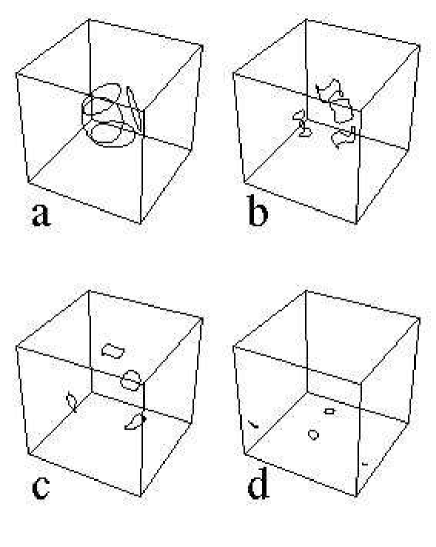 a

b

c

d