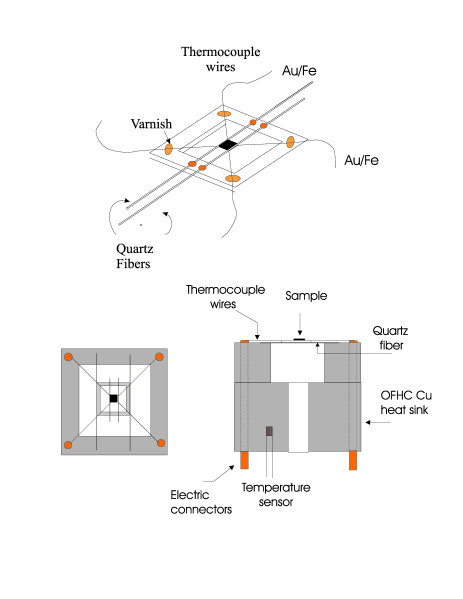 Thermocouple wires

Au/Fe

Varnish

Au/Fe

Quartz Fibers

Thermocouple wires

Sample

Quartz fiber

OFHC Cu heat sink

Electric connectors

Temperature sensor