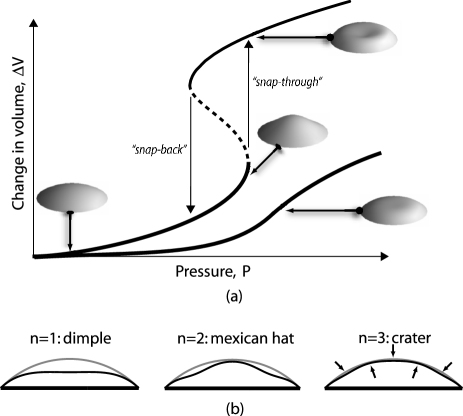 Change in volume, $\Delta V$

"snap-through"

"snap-back"

Pressure, P

(a)

n=1: dimple

n=2: mexican hat

n=3: crater

(b)