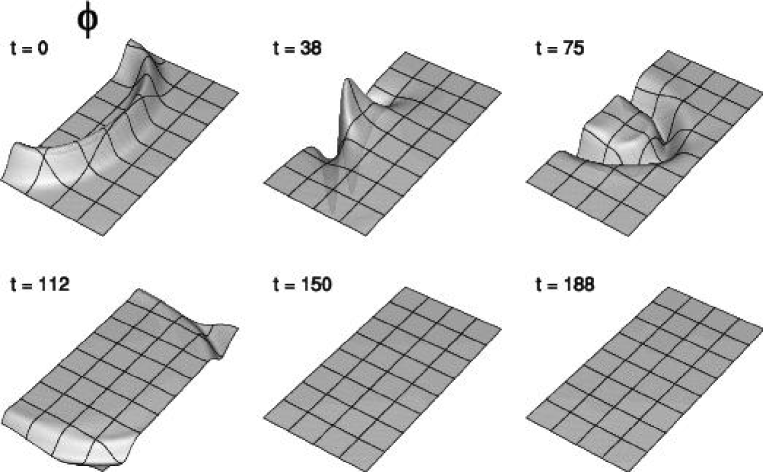 $\phi$

t = 0

t = 38

t = 75

t = 112

t = 150

t = 188