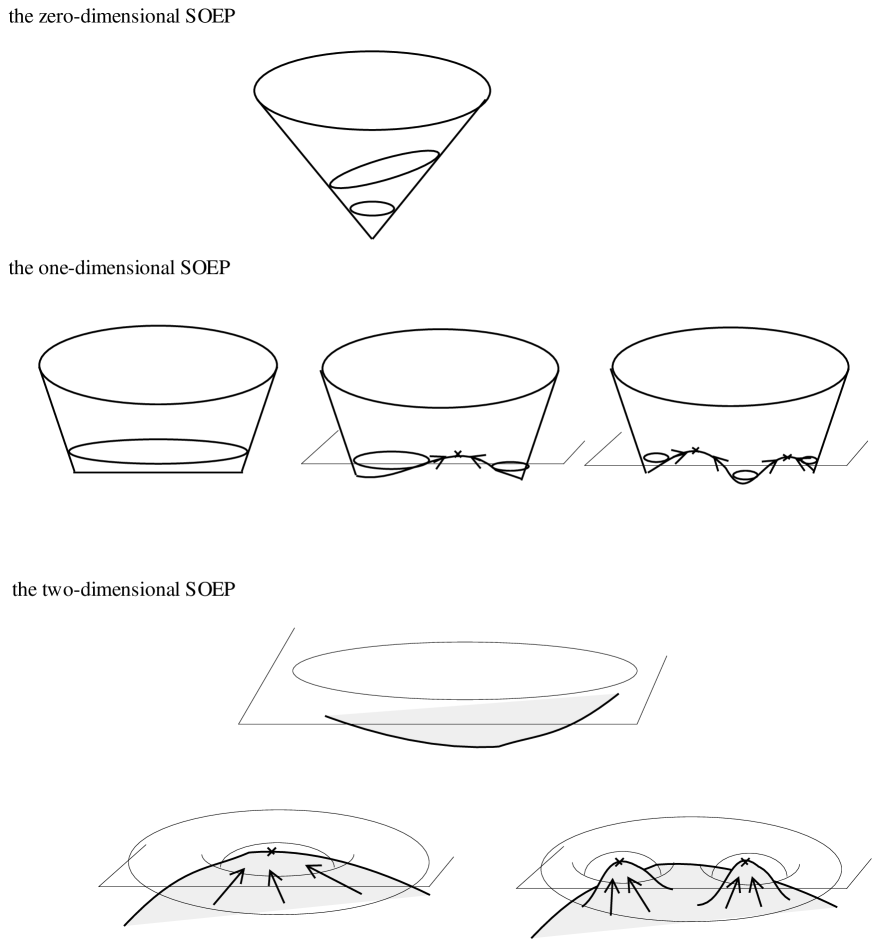 the zero-dimensional SOEP

the one-dimensional SOEP

the two-dimensional SOEP