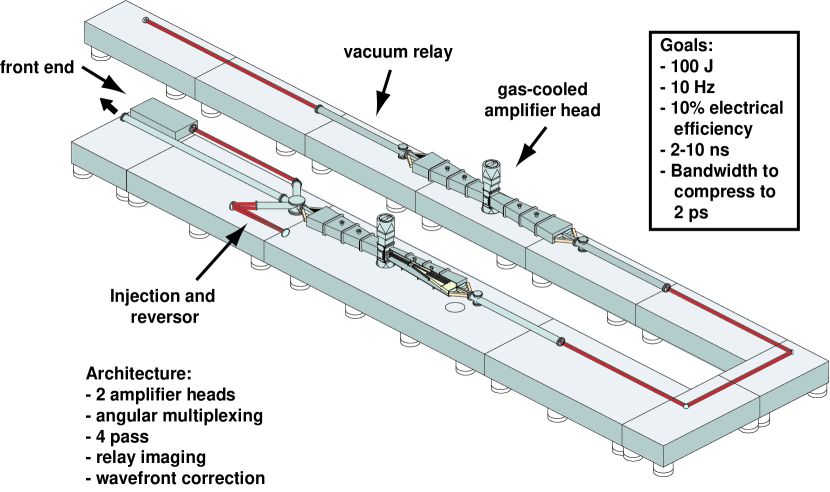 front end

vacuum relay

gas-cooled amplifier head

Goals:
- 100 J
- 10 Hz
- 10% electrical efficiency
- 2-10 ns
- Bandwidth to compress to 2 ps

Injection and reversor

Architecture:
- 2 amplifier heads
- angular multiplexing
- 4 pass
- relay imaging
- wavefront correction