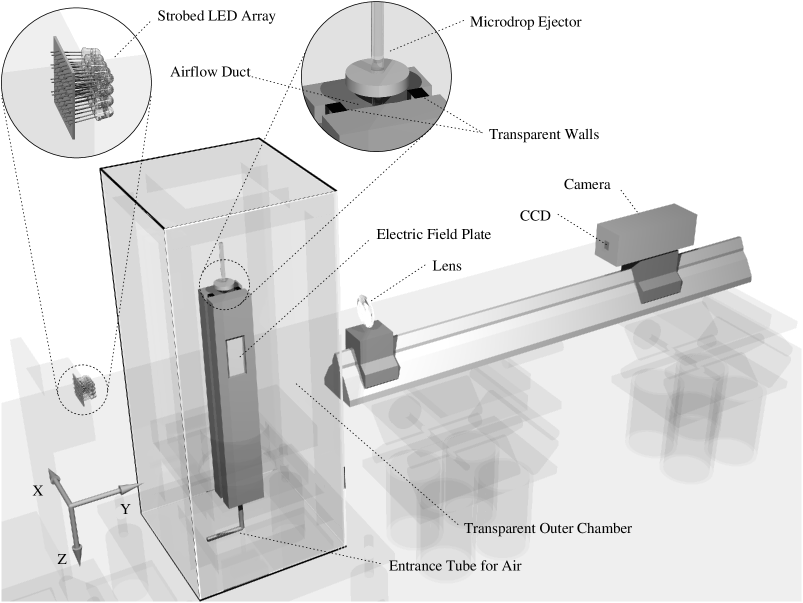 Strobed LED Array
Microdrop Ejector
Airflow Duct
Transparent Walls
Camera
CCD
Electric Field Plate
Lens
X
Y
Z
Transparent Outer Chamber
Entrance Tube for Air