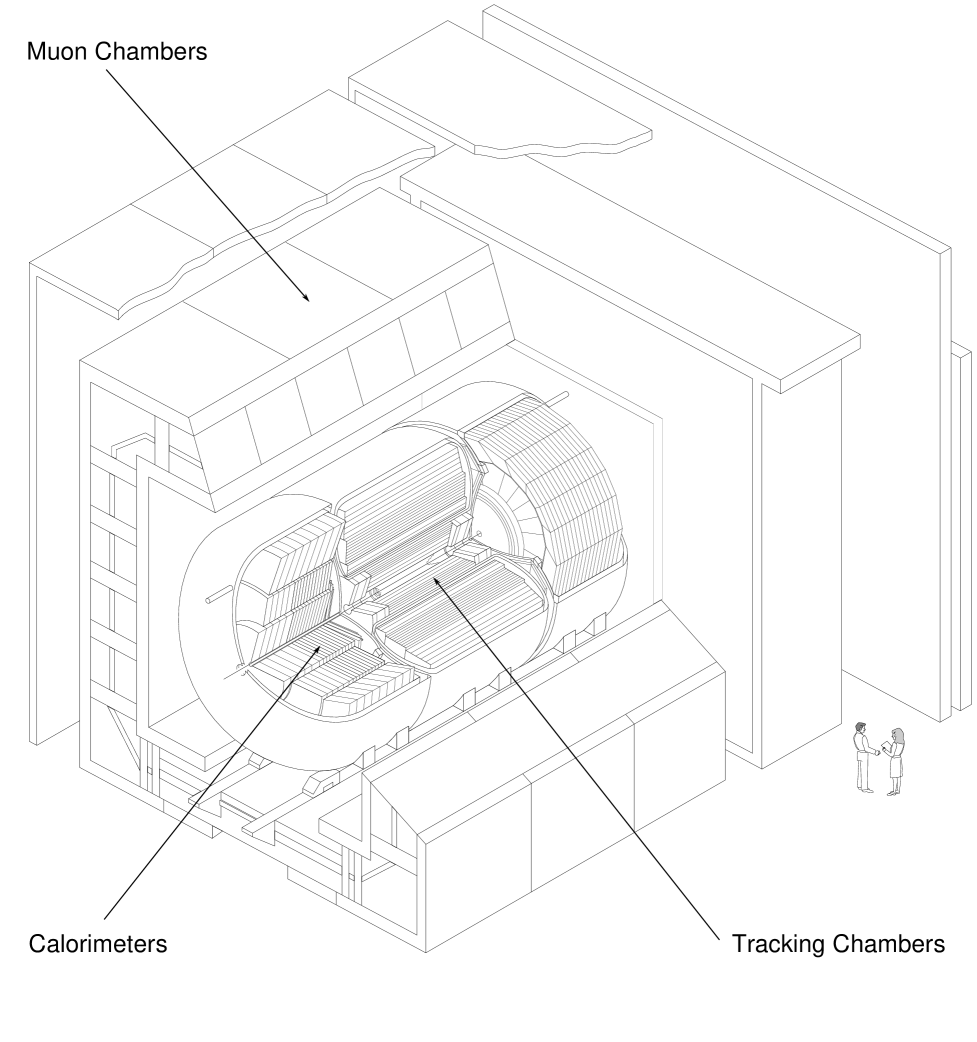 Muon Chambers

Calorimeters

Tracking Chambers