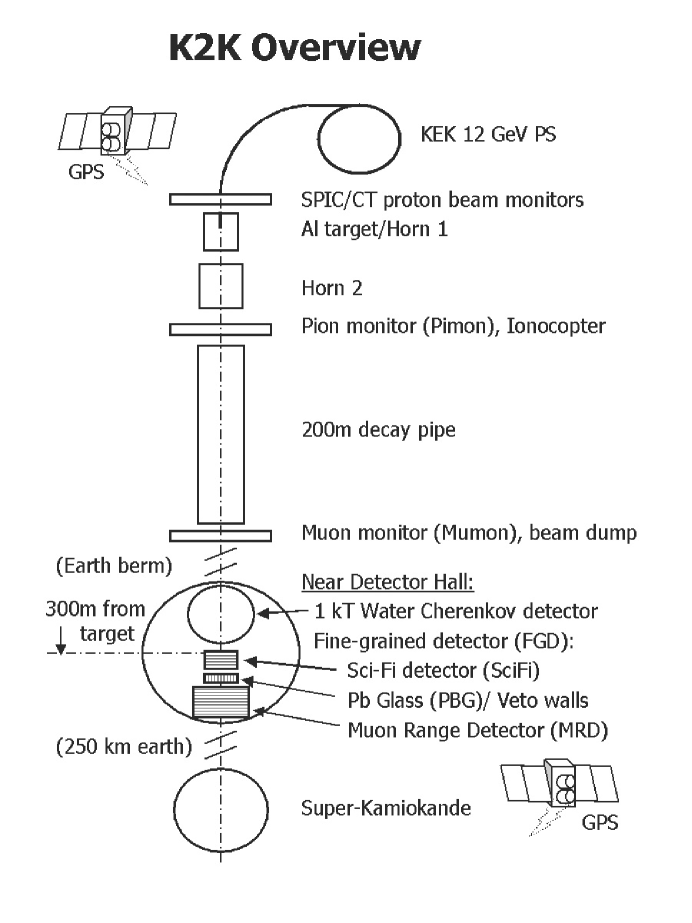 K2K Overview

GPS

KEK 12 GeV PS

SPIC/CT proton beam monitors

Al target/Horn 1

Horn 2

Pion monitor (Pimon), Ionocopter

200m decay pipe

Muon monitor (Mumon), beam dump

(Earth berm)

Near Detector Hall:

300m from target

1 kT Water Cherenkov detector

Fine-grained detector (FGD):

Sci-Fi detector (SciFi)

Pb Glass (PBG)/ Veto walls

Muon Range Detector (MRD)

(250 km earth)

Super-Kamiokande

GPS