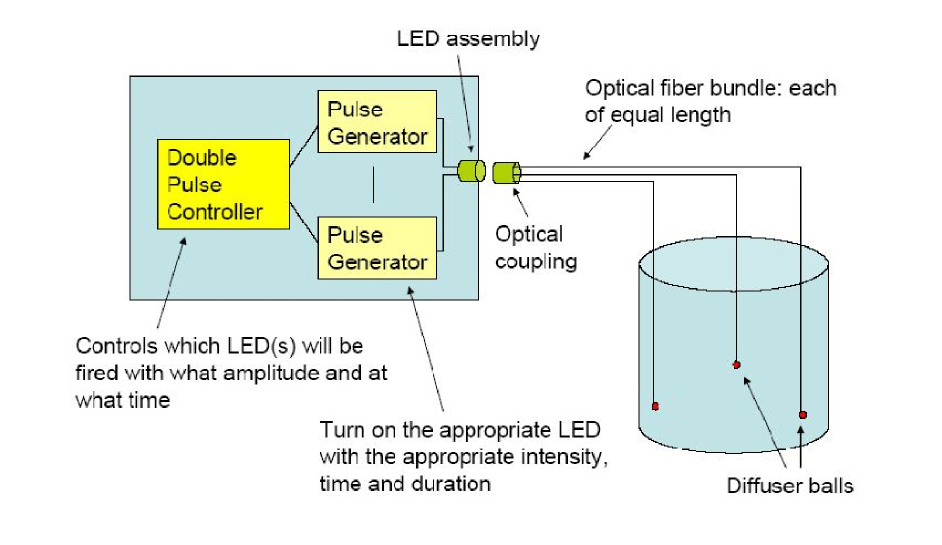 LED assembly

Optical fiber bundle: each of equal length

Double Pulse Controller

Pulse Generator

Pulse Generator

Optical coupling

Controls which LED(s) will be fired with what amplitude and at what time

Turn on the appropriate LED with the appropriate intensity, time and duration

Diffuser balls